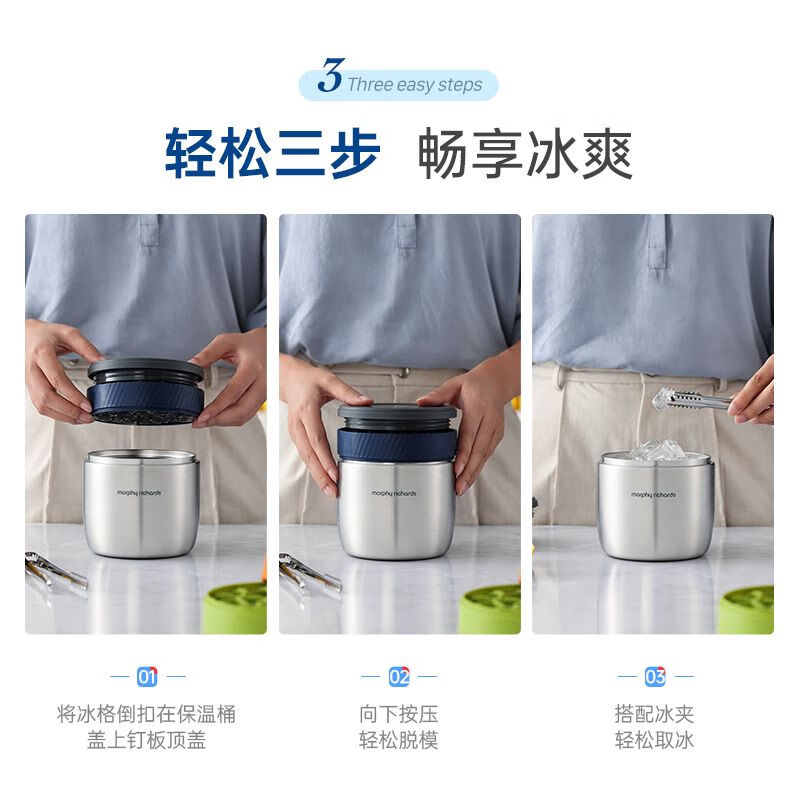 3 Three easy steps

轻松三步 畅享冰爽

morphy richards

morphy richards

morphy richards

01

将冰格倒扣在保温桶
盖上钉板顶盖

02

向下按压
轻松脱模

03

搭配冰夹
轻松取冰