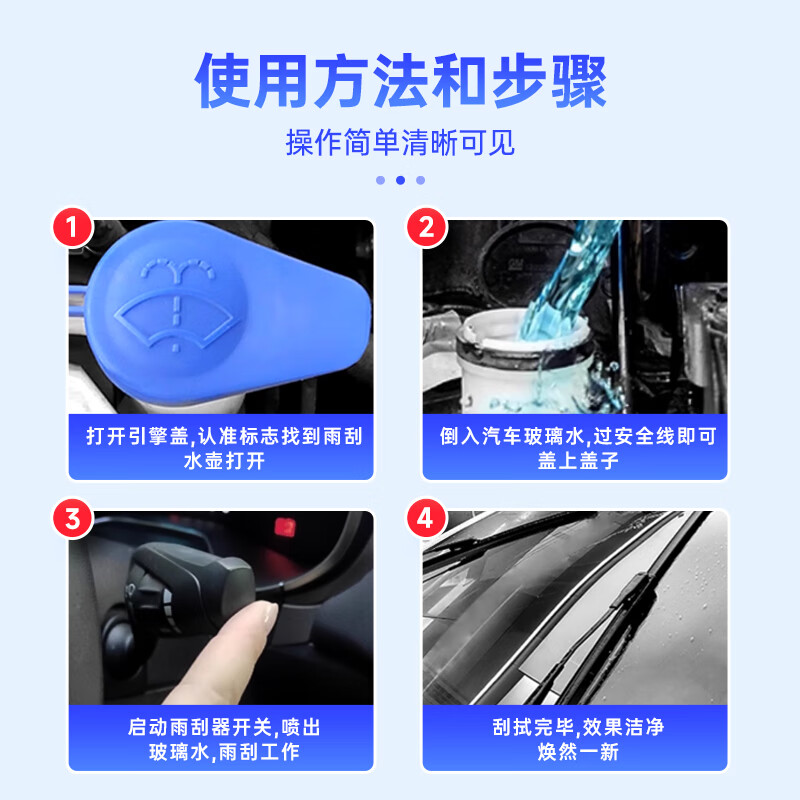 使用方法和步骤
操作简单清晰可见

1
打开引擎盖,认准标志找到雨刮水壶打开

2
倒入汽车玻璃水,过安全线即可盖上盖子

3
启动雨刮器开关,喷出玻璃水,雨刮工作

4
刮拭完毕,效果洁净焕然一新