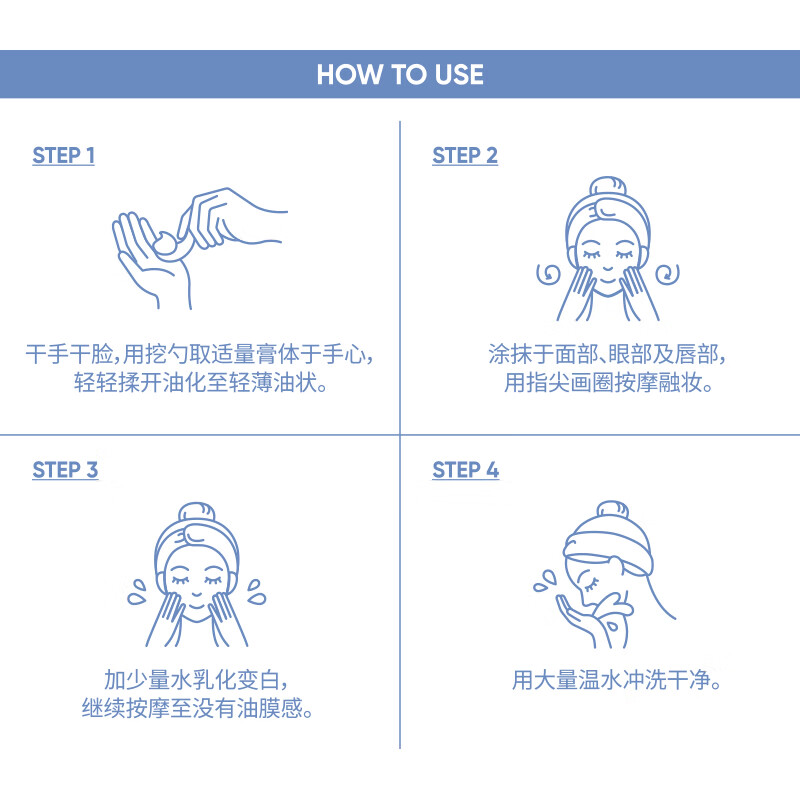 HOW TO USE

STEP 1

干手干脸，用挖勺取适量膏体于手心，轻轻揉开油化至轻薄油状。

STEP 2

涂抹于面部、眼部及唇部，用指尖画圈按摩融妆。

STEP 3

加少量水乳化变白，继续按摩至没有油膜感。

STEP 4

用大量温水冲洗干净。