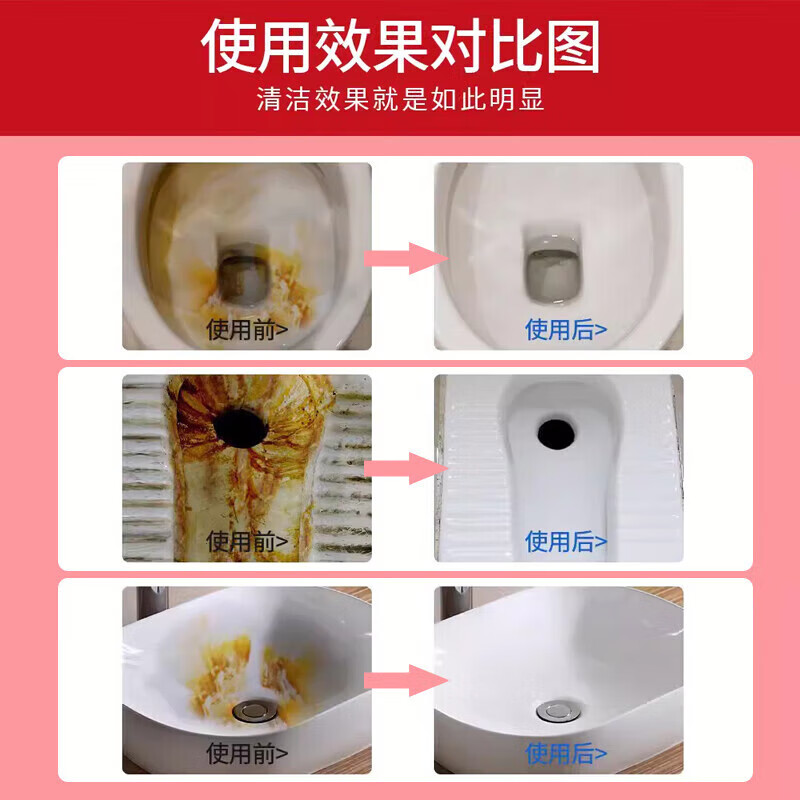 使用效果对比图
清洁效果就是如此明显

使用前>
使用后>

使用前>
使用后>

使用前>
使用后>