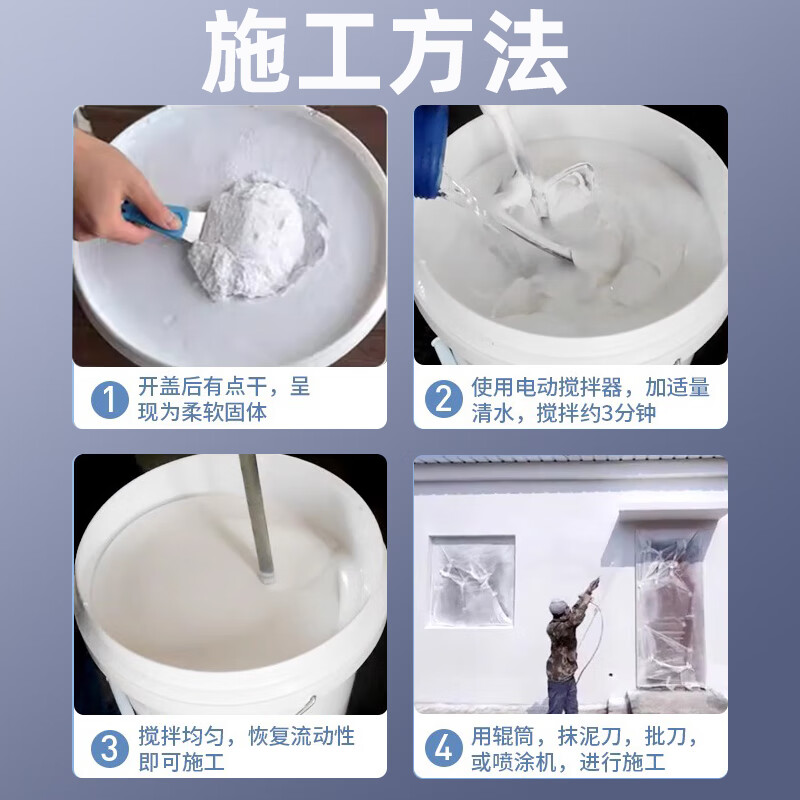 施工方法

1 开盖后有点干，呈现为柔软固体

2 使用电动搅拌器，加适量清水，搅拌约3分钟

3 搅拌均匀，恢复流动性即可施工

4 用辊筒，抹泥刀，批刀，或喷涂机，进行施工