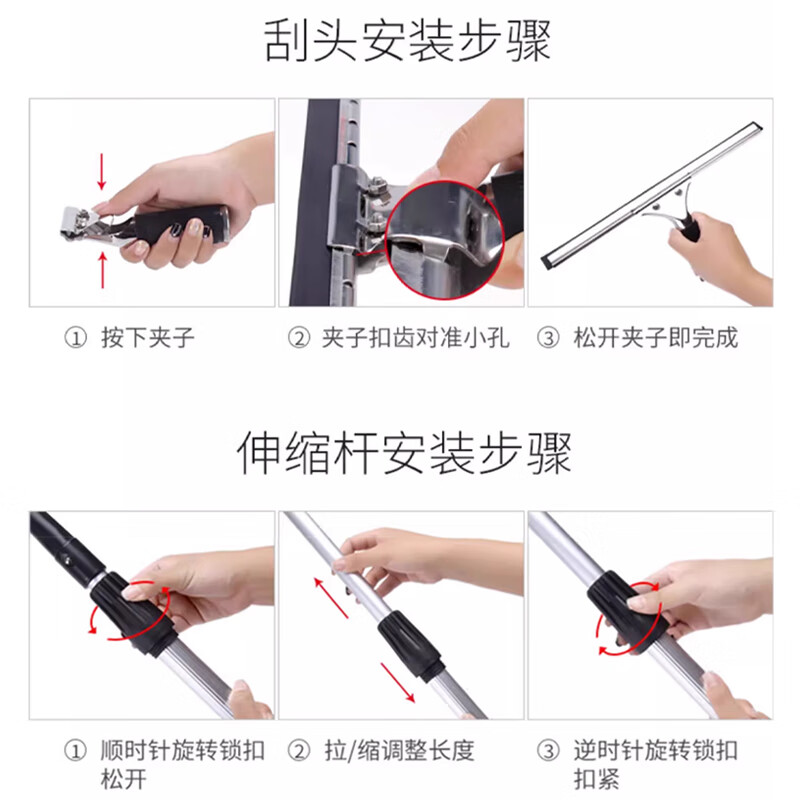 刮头安装步骤

① 按下夹子

② 夹子扣齿对准小孔

③ 松开夹子即完成

伸缩杆安装步骤

① 顺时针旋转锁扣松开

② 拉/缩调整长度

③ 逆时针旋转锁扣扣紧