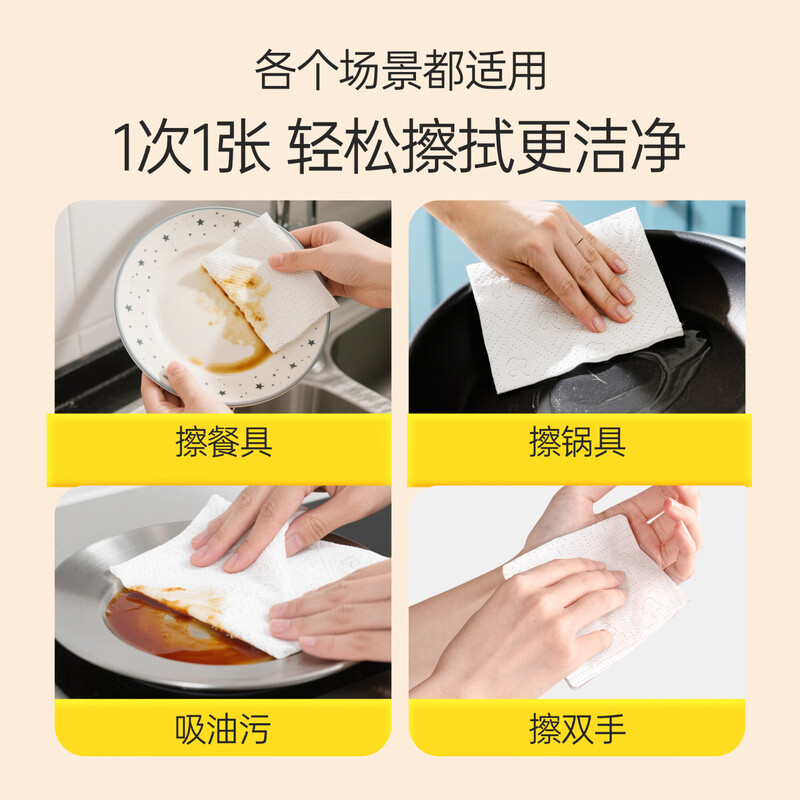 各个场景都适用

1次1张 轻松擦拭更洁净

擦餐具

擦锅具

吸油污

擦双手