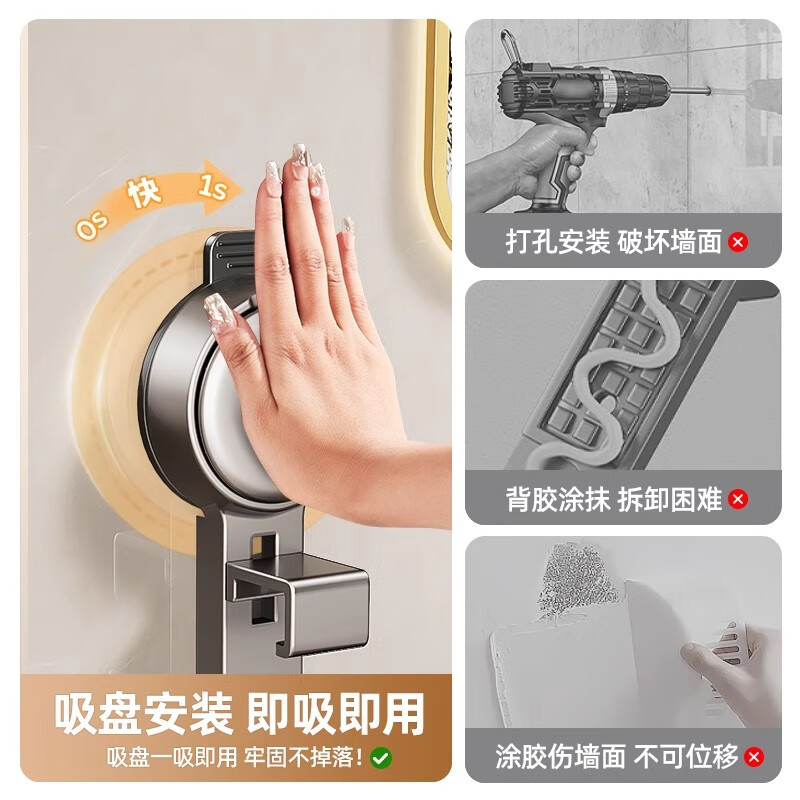 0s 快 1s

吸盘安装 即吸即用

吸盘一吸即用 牢固不掉落!

打孔安装 破坏墙面

背胶涂抹 拆卸困难

涂胶伤墙面 不可位移