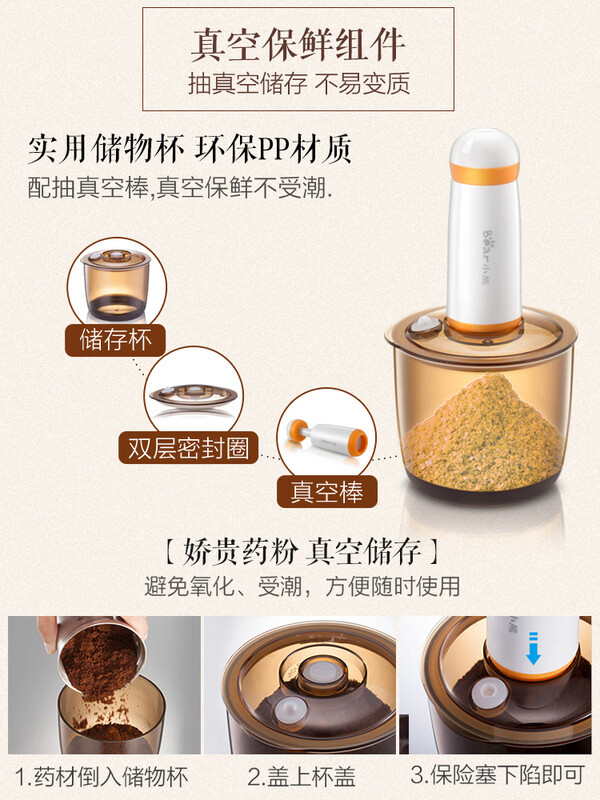 真空保鲜组件
抽真空储存 不易变质

实用储物杯 环保PP材质
配抽真空棒,真空保鲜不受潮.

Bear小熊

储存杯

双层密封圈

真空棒

【 娇贵药粉 真空储存 】
避免氧化、受潮，方便随时使用

1.药材倒入储物杯
2.盖上杯盖
3.保险塞下陷即可