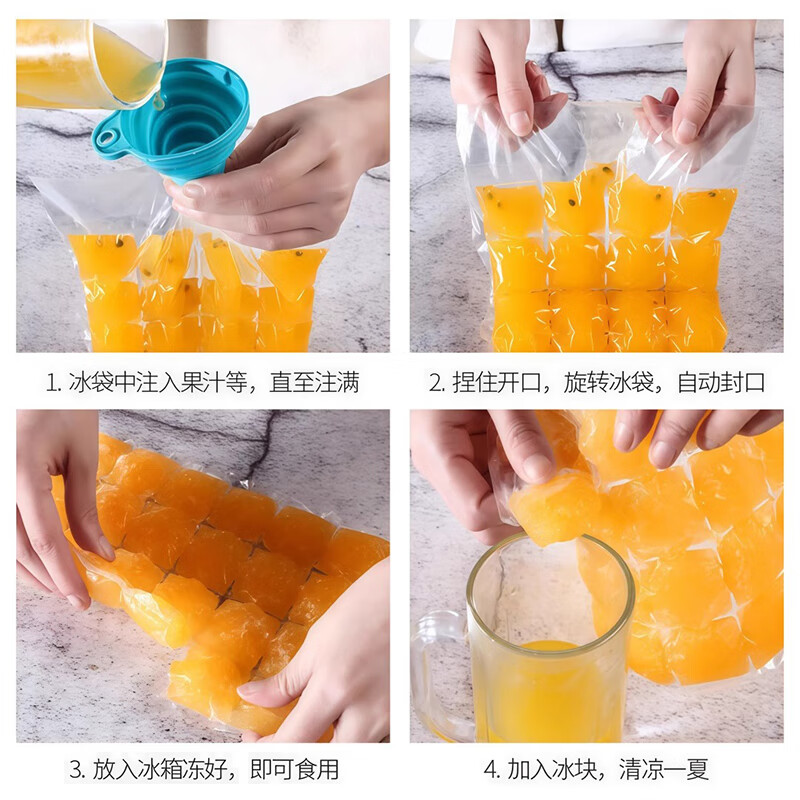 1. 冰袋中注入果汁等，直至注满

2. 捏住开口，旋转冰袋，自动封口

3. 放入冰箱冻好，即可食用

4. 加入冰块，清凉一夏