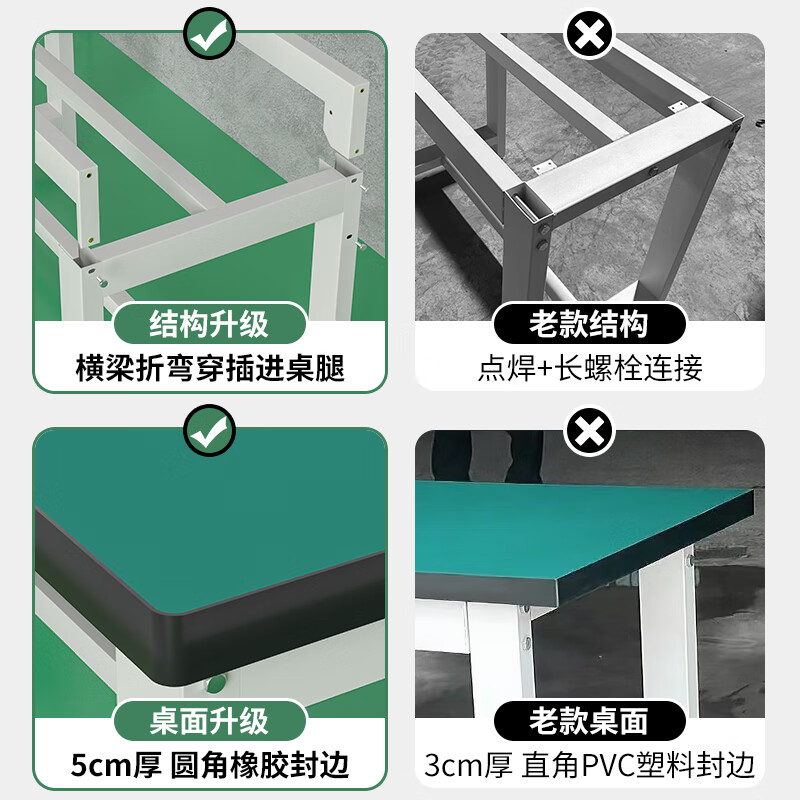 结构升级
横梁折弯穿插进桌腿

老款结构
点焊+长螺栓连接

桌面升级
5cm厚 圆角橡胶封边

老款桌面
3cm厚 直角PVC塑料封边