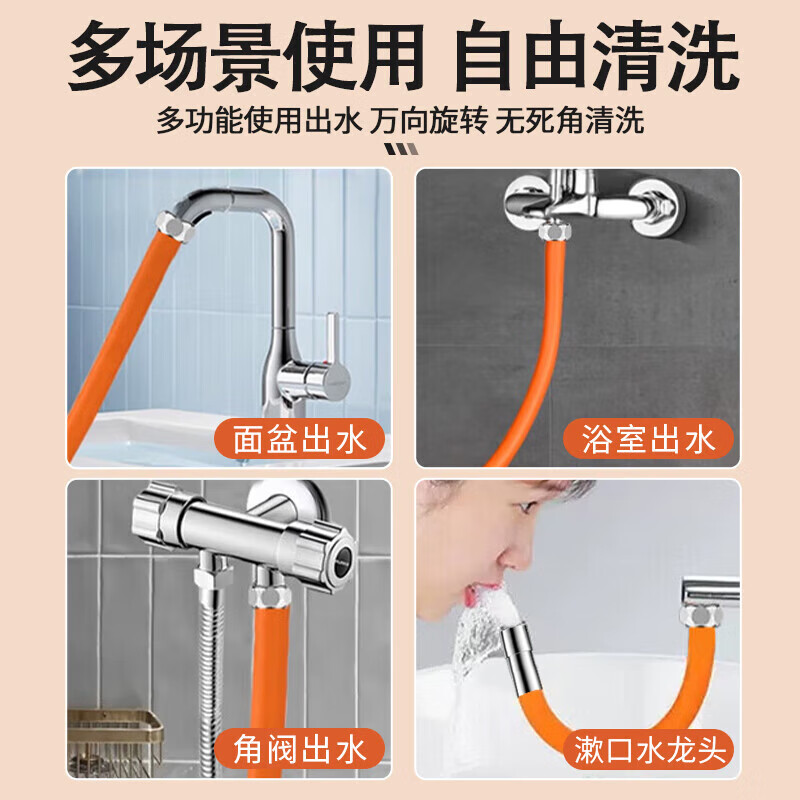 多场景使用 自由清洗

多功能使用出水 万向旋转 无死角清洗

面盆出水

浴室出水

角阀出水

漱口水龙头