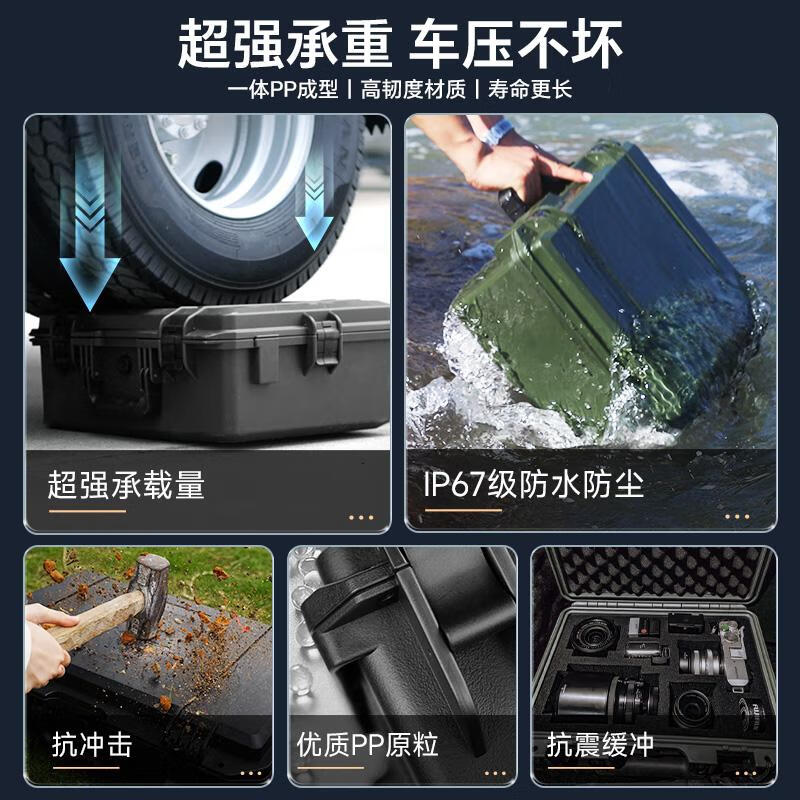 超强承重 车压不坏

一体PP成型 | 高韧度材质 | 寿命更长

超强承载量

IP67级防水防尘

抗冲击

优质PP原粒

抗震缓冲