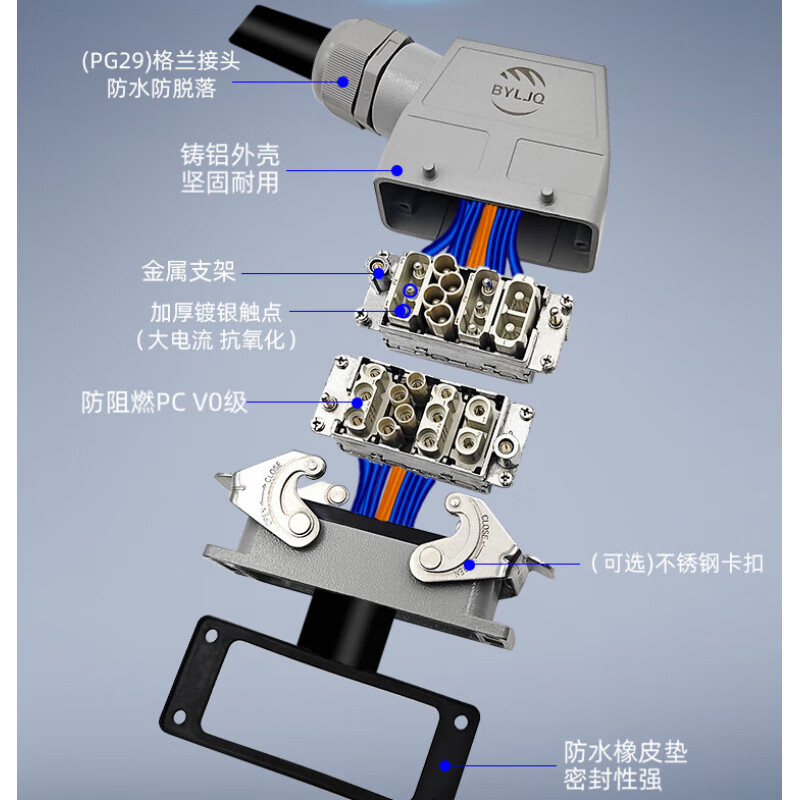 (PG29)格兰接头
防水防脱落

BYLJQ

铸铝外壳
坚固耐用

金属支架

加厚镀银触点
（大电流 抗氧化）

防阻燃PC V0级

CLOSE

CLOSE

（可选)不锈钢卡扣

防水橡皮垫
密封性强