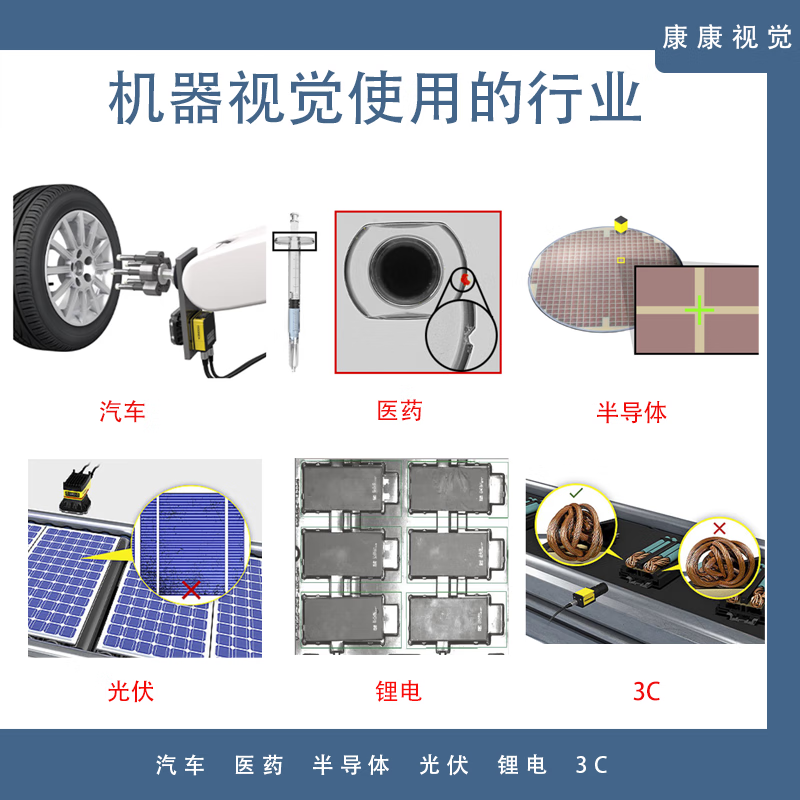 康康视觉

机器视觉使用的行业

汽车

医药

半导体

光伏

锂电

3C

汽车　医药　半导体　光伏　锂电　3C