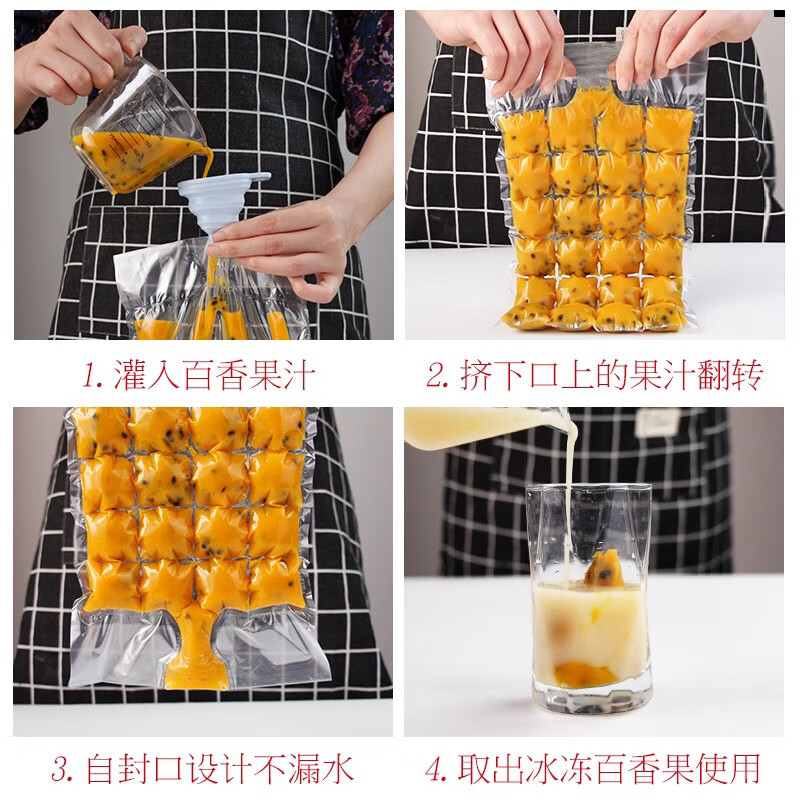 1. 灌入百香果汁

2. 挤下口上的果汁翻转

3. 自封口设计不漏水

4. 取出冰冻百香果使用