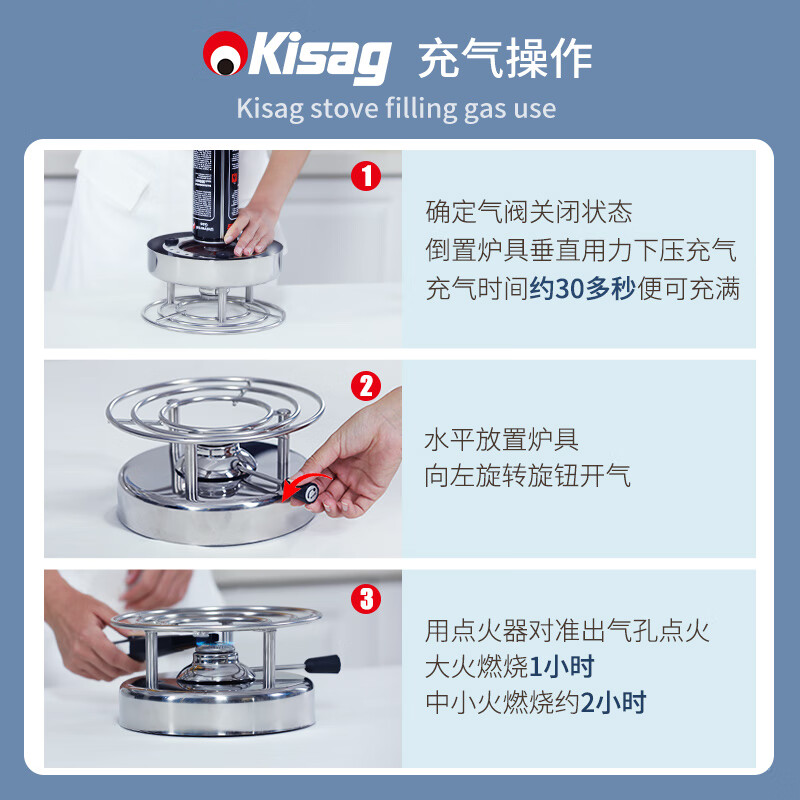 Kisag 充气操作

Kisag stove filling gas use

1

确定气阀关闭状态
倒置炉具垂直用力下压充气
充气时间约30多秒便可充满

2

水平放置炉具
向左旋转旋钮开气

3

用点火器对准出气孔点火
大火燃烧1小时
中小火燃烧约2小时