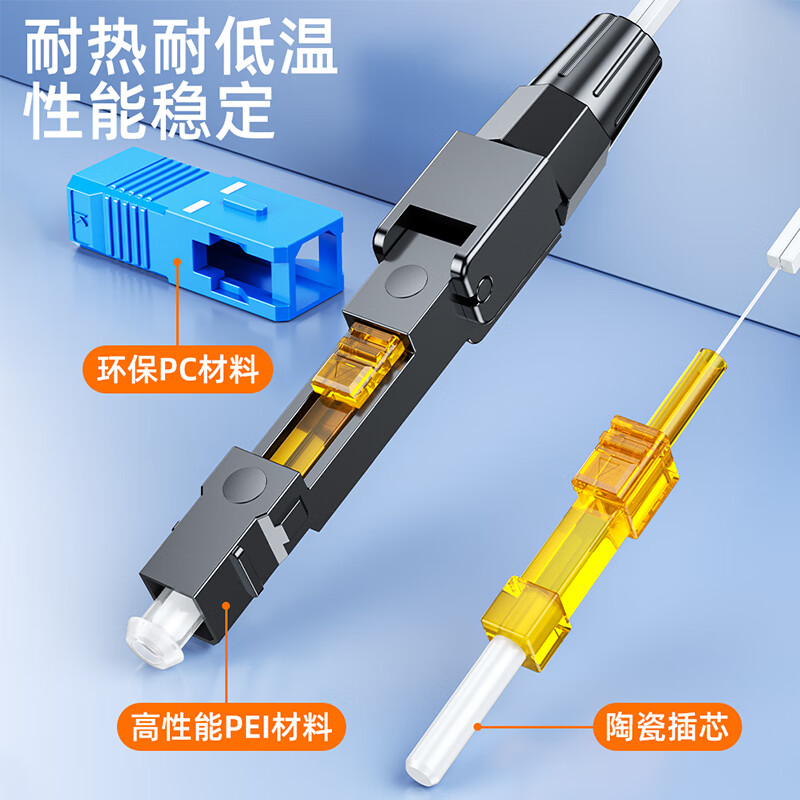 耐热耐低温
性能稳定

环保PC材料

高性能PEI材料

陶瓷插芯