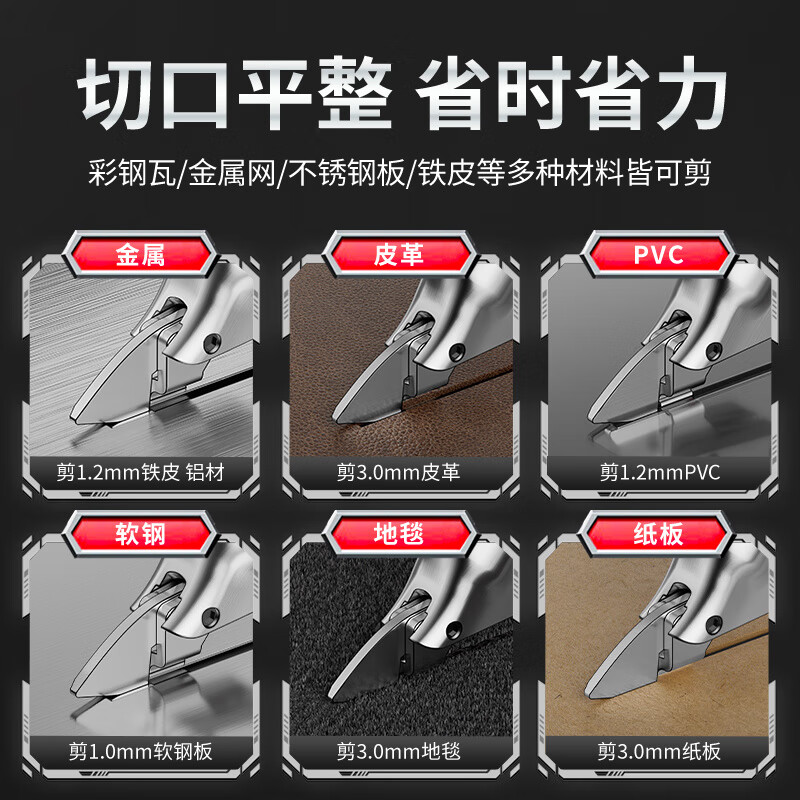 切口平整 省时省力

彩钢瓦/金属网/不锈钢板/铁皮等多种材料皆可剪

金属

剪1.2mm铁皮 铝材

皮革

剪3.0mm皮革

PVC

剪1.2mmPVC

软钢

剪1.0mm软钢板

地毯

剪3.0mm地毯

纸板

剪3.0mm纸板