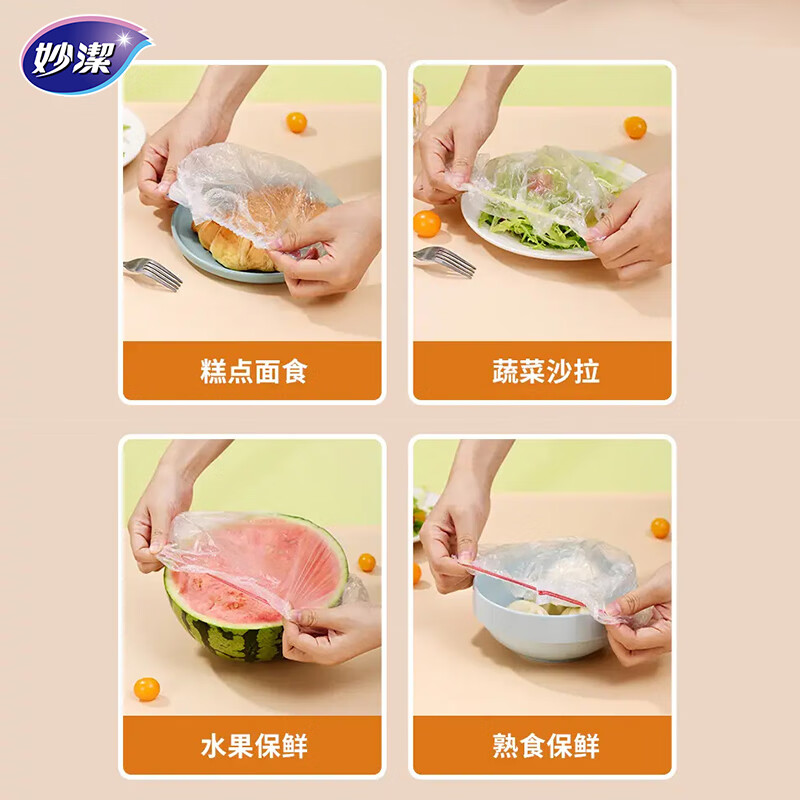 妙潔

糕点面食

蔬菜沙拉

水果保鲜

熟食保鲜