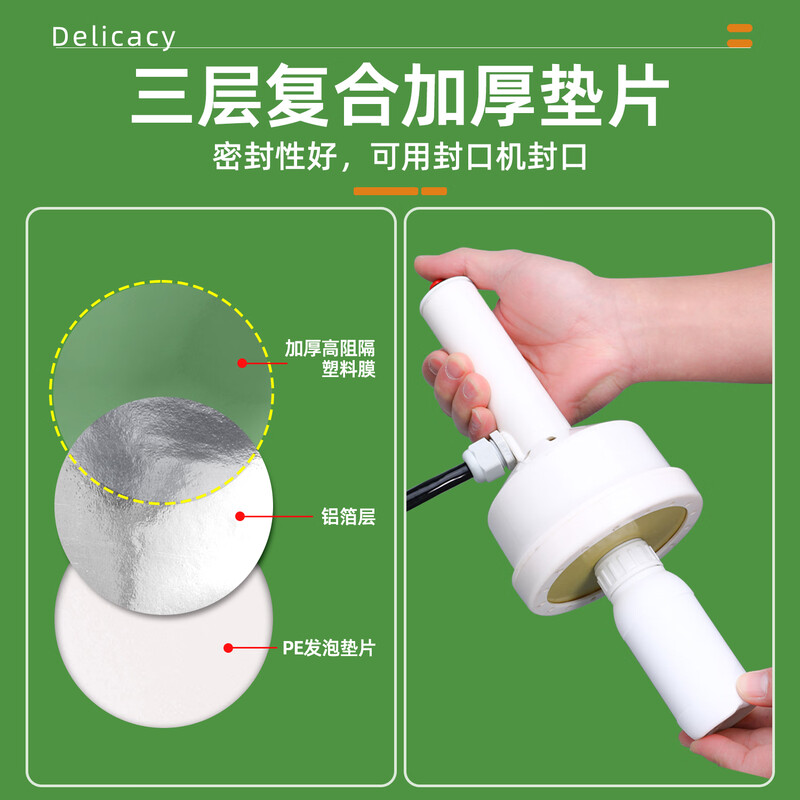 Delicacy

三层复合加厚垫片

密封性好，可用封口机封口

加厚高阻隔塑料膜

铝箔层

PE发泡垫片