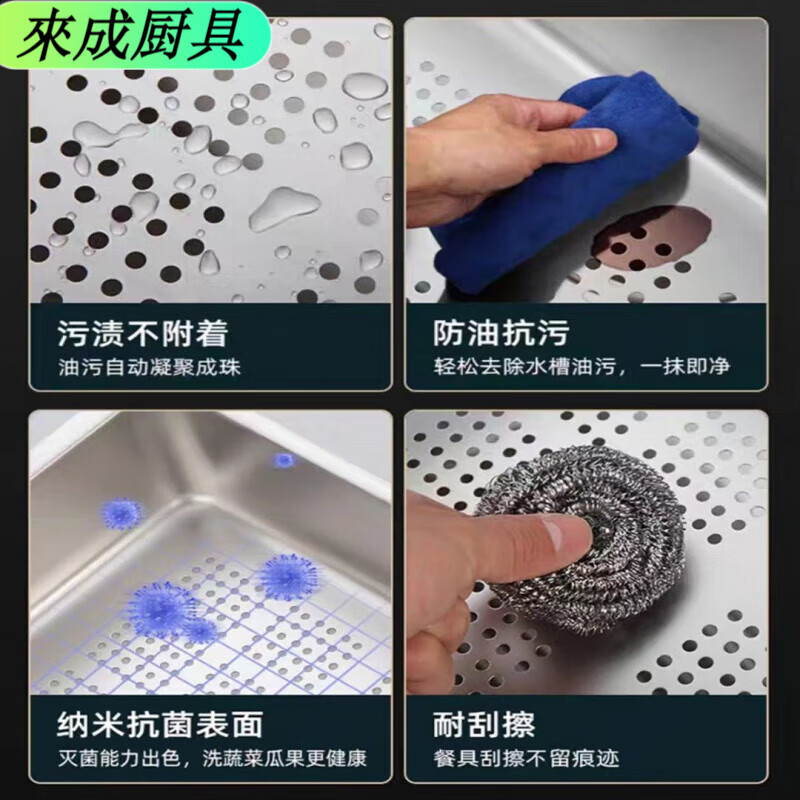 來成厨具

污渍不附着
油污自动凝聚成珠

防油抗污
轻松去除水槽油污，一抹即净

纳米抗菌表面
灭菌能力出色，洗蔬菜瓜果更健康

耐刮擦
餐具刮擦不留痕迹