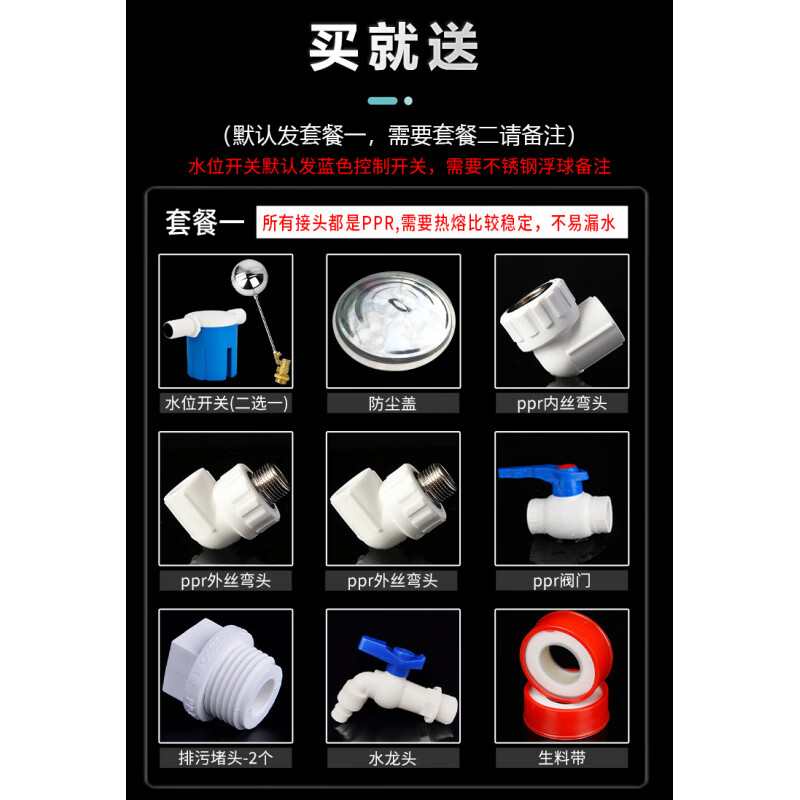 买就送

(默认发套餐一，需要套餐二请备注)

水位开关默认发蓝色控制开关，需要不锈钢浮球备注

套餐一 所有接头都是PPR,需要热熔比较稳定，不易漏水

水位开关(二选一)

防尘盖

ppr内丝弯头

ppr外丝弯头

ppr外丝弯头

ppr阀门

排污堵头-2个

水龙头

生料带