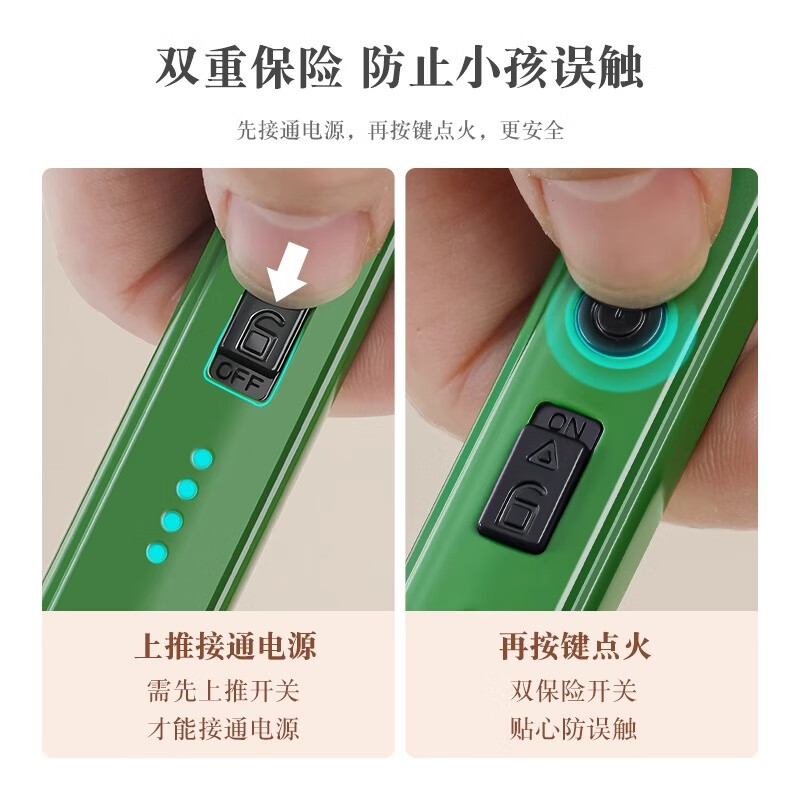 双重保险 防止小孩误触

先接通电源，再按键点火，更安全

OFF

上推接通电源

需先上推开关

才能接通电源

ON

再按键点火

双保险开关

贴心防误触