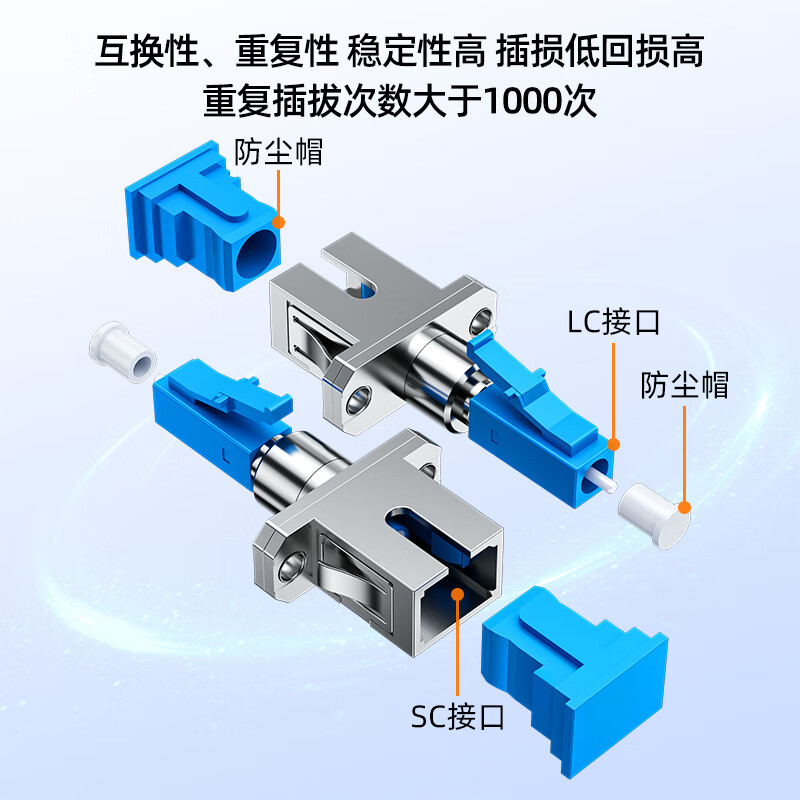 互换性、重复性 稳定性高 插损低回损高
重复插拔次数大于1000次

防尘帽

LC接口

防尘帽

L

L

SC接口