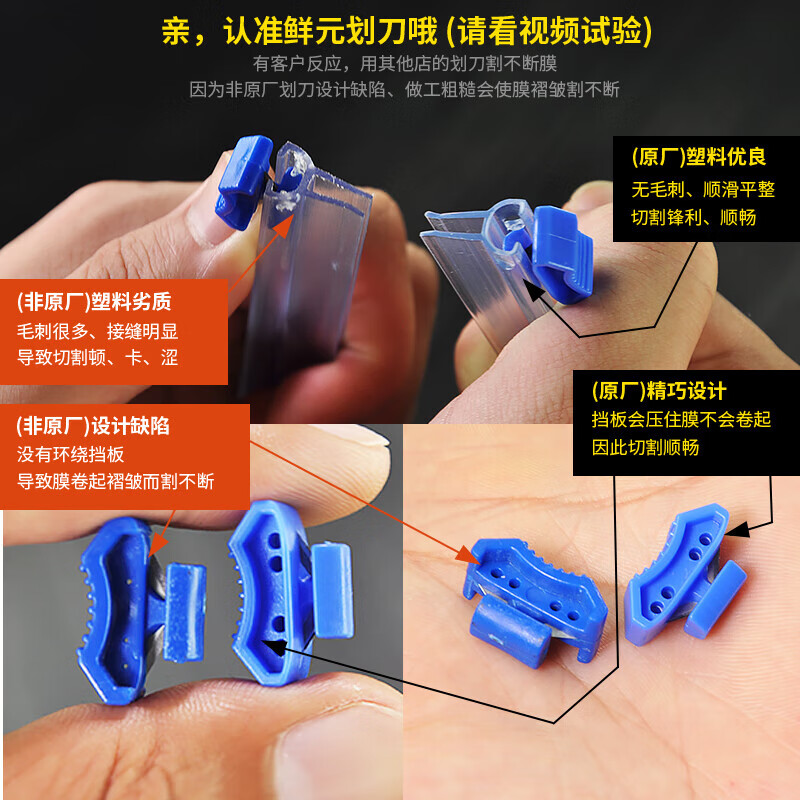 亲，认准鲜元划刀哦 (请看视频试验)
有客户反应，用其他店的划刀割不断膜
因为非原厂划刀设计缺陷、做工粗糙会使膜褶皱割不断

(原厂)塑料优良
无毛刺、顺滑平整
切割锋利、顺畅

(非原厂)塑料劣质
毛刺很多、接缝明显
导致切割顿、卡、涩

(原厂)精巧设计
挡板会压住膜不会卷起
因此切割顺畅

(非原厂)设计缺陷
没有环绕挡板
导致膜卷起褶皱而割不断