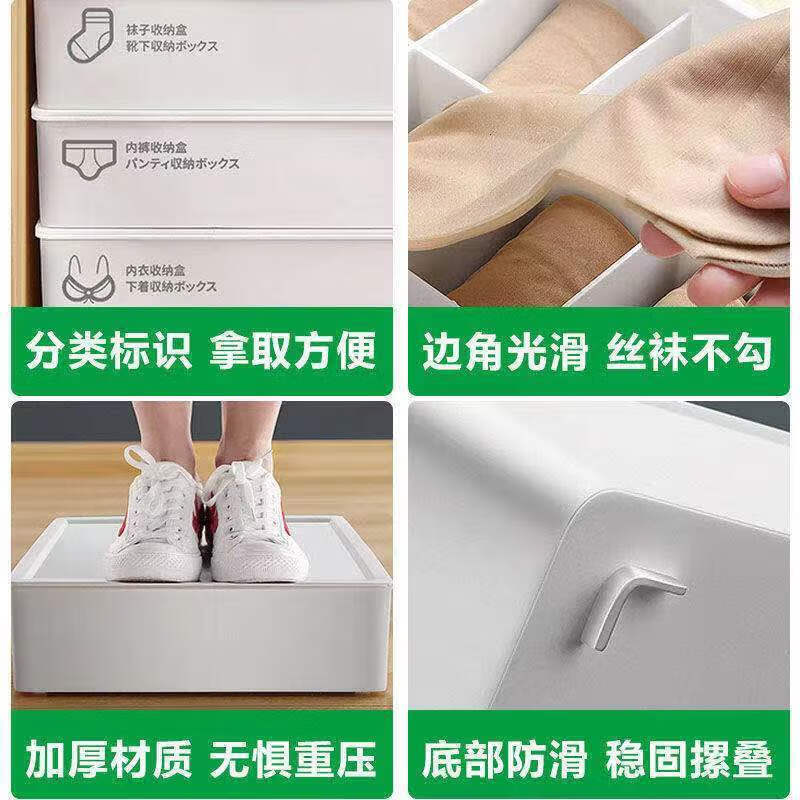 袜子收纳盒
靴下収納ボックス

内裤收纳盒
パンティ収納ボックス

内衣收纳盒
下着収納ボックス

分类标识 拿取方便

边角光滑 丝袜不勾

加厚材质 无惧重压

底部防滑 稳固摞叠