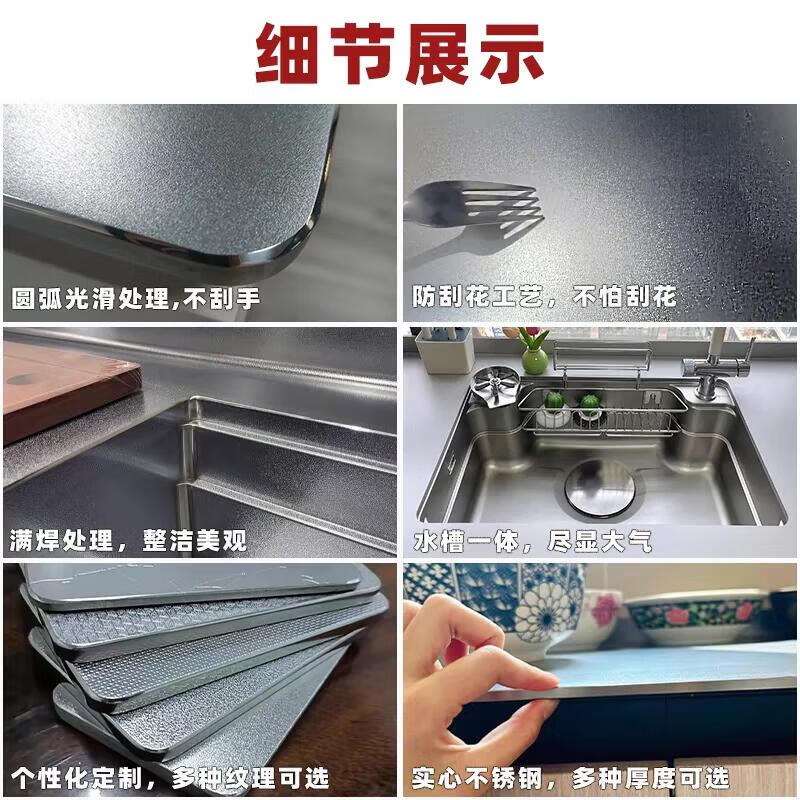 细节展示

圆弧光滑处理,不刮手

防刮花工艺，不怕刮花

满焊处理，整洁美观

水槽一体，尽显大气

个性化定制，多种纹理可选

实心不锈钢，多种厚度可选