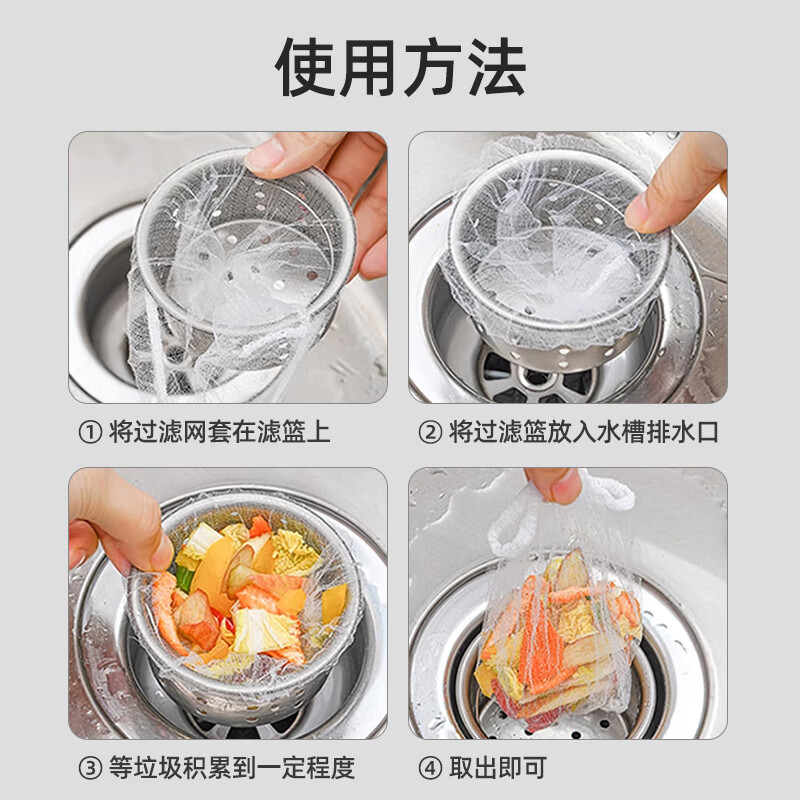 使用方法

① 将过滤网套在滤篮上

② 将过滤篮放入水槽排水口

③ 等垃圾积累到一定程度

④ 取出即可