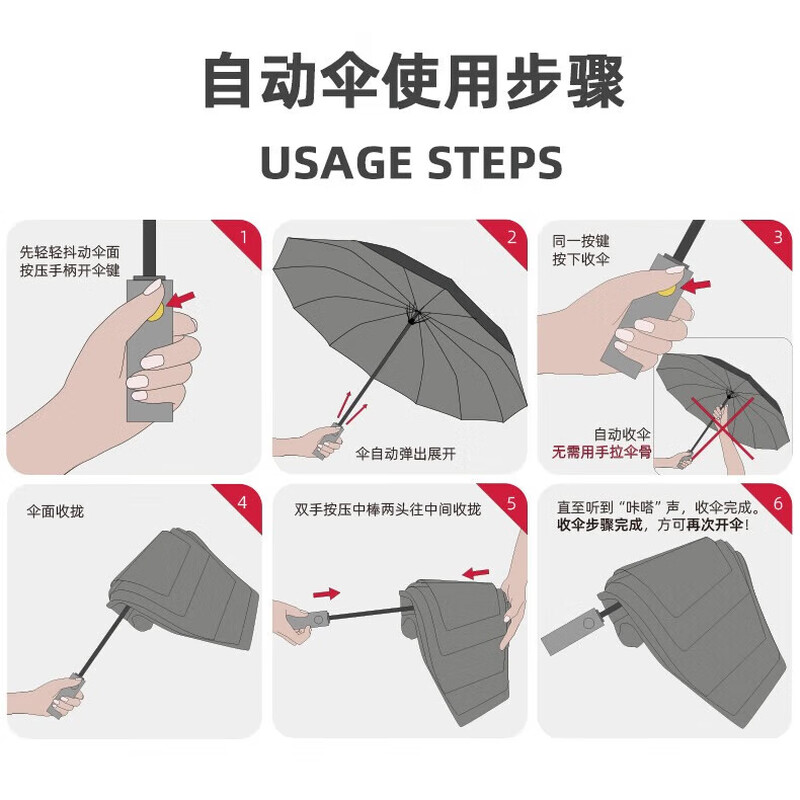 自动伞使用步骤

USAGE STEPS

1

先轻轻抖动伞面
按压手柄开伞键

2

伞自动弹出展开

3

同一按键
按下收伞

自动收伞
无需用手拉伞骨

4

伞面收拢

5

双手按压中棒两头往中间收拢

6

直至听到“咔嗒”声，收伞完成。
收伞步骤完成，方可再次开伞！