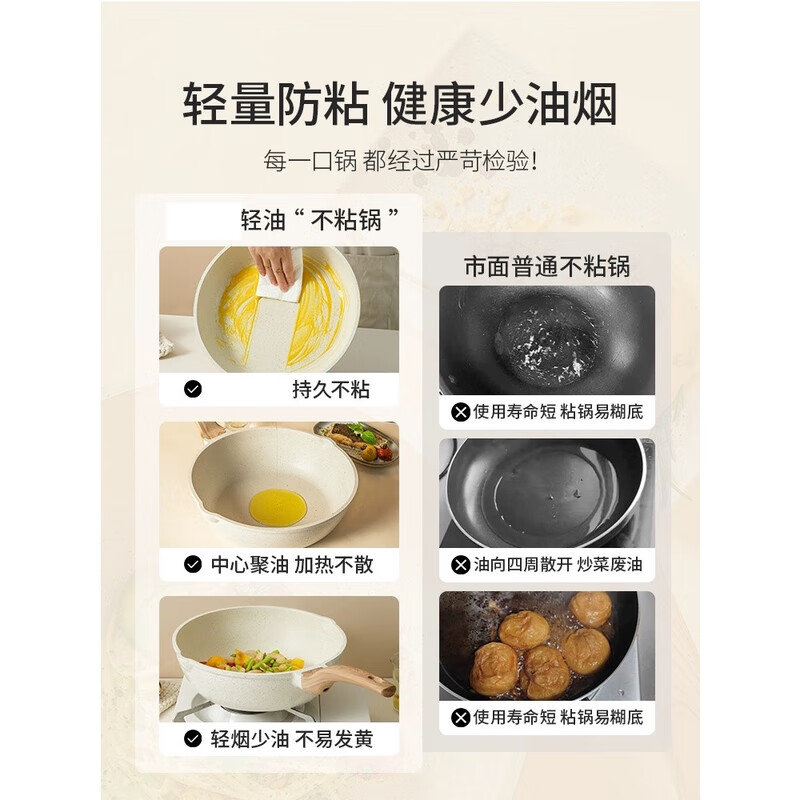 轻量防粘 健康少油烟

每一口锅 都经过严苛检验!

轻油“不粘锅”

持久不粘

中心聚油 加热不散

轻烟少油 不易发黄

市面普通不粘锅

使用寿命短 粘锅易糊底

油向四周散开 炒菜废油

使用寿命短 粘锅易糊底