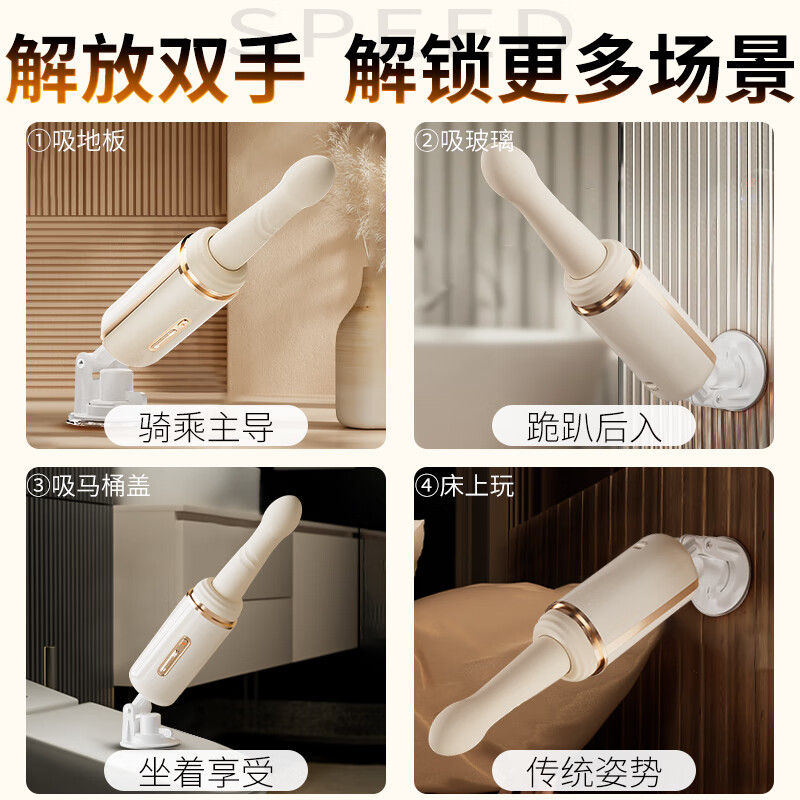 SPEED
解放双手 解锁更多场景

①吸地板
骑乘主导

②吸玻璃
跪趴后入

③吸马桶盖
坐着享受

④床上玩
传统姿势