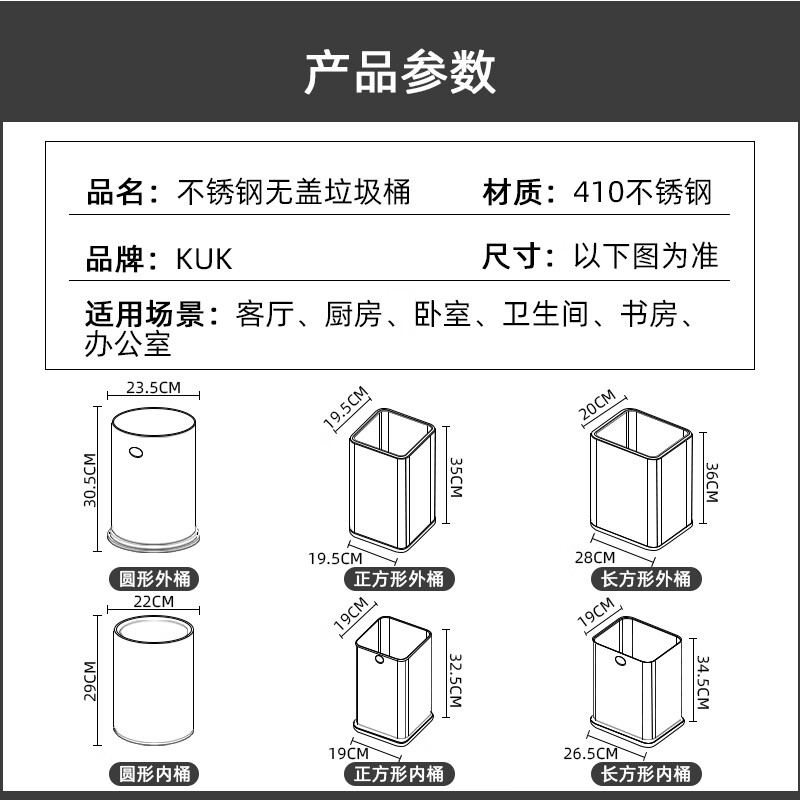 产品参数

品名：不锈钢无盖垃圾桶　材质：410不锈钢

品牌：KUK　尺寸：以下图为准

适用场景：客厅、厨房、卧室、卫生间、书房、办公室

23.5CM
30.5CM
圆形外桶

19.5CM
35CM
19.5CM
正方形外桶

20CM
36CM
28CM
长方形外桶

22CM
29CM
圆形内桶

19CM
32.5CM
19CM
正方形内桶

19CM
34.5CM
26.5CM
长方形内桶