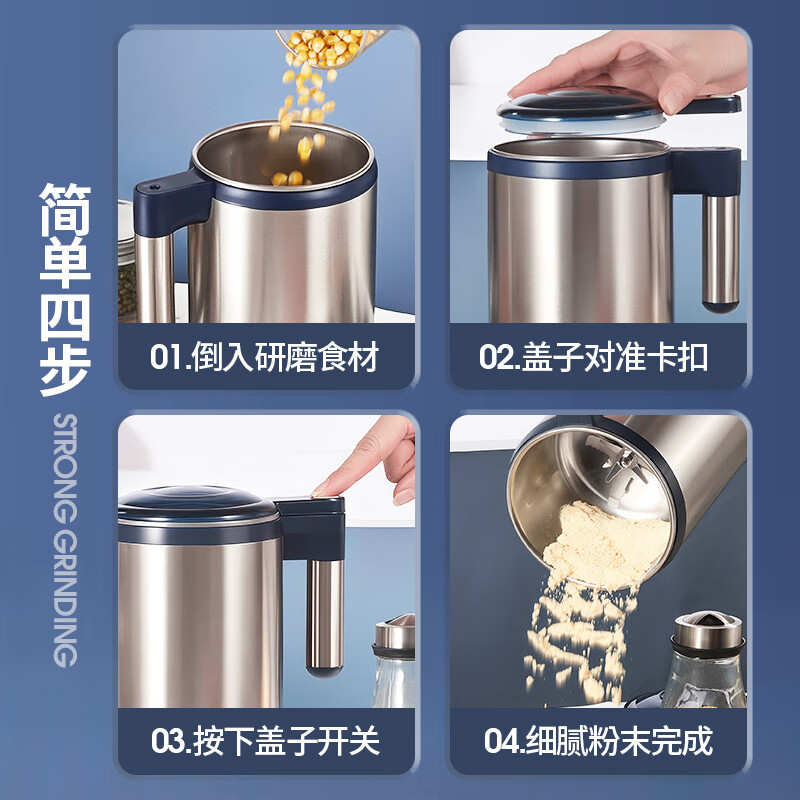 简单四步
STRONG GRINDING

01.倒入研磨食材

02.盖子对准卡扣

03.按下盖子开关

04.细腻粉末完成