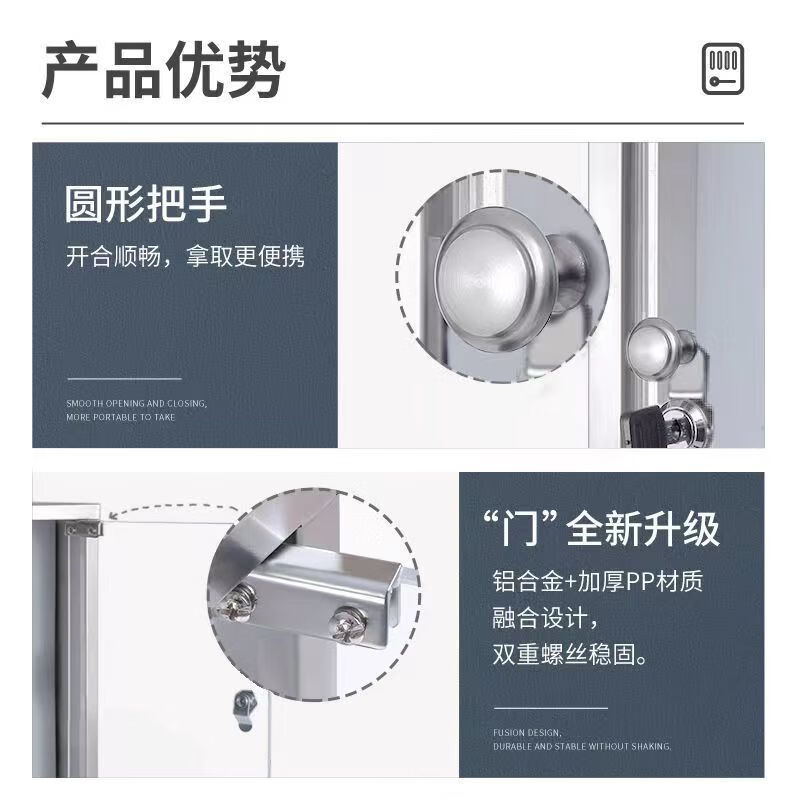 产品优势

圆形把手

开合顺畅，拿取更便携

SMOOTH OPENING AND CLOSING, MORE PORTABLE TO TAKE

“门”全新升级

铝合金+加厚PP材质融合设计，双重螺丝稳固。

FUSION DESIGN, DURABLE AND STABLE WITHOUT SHAKING.