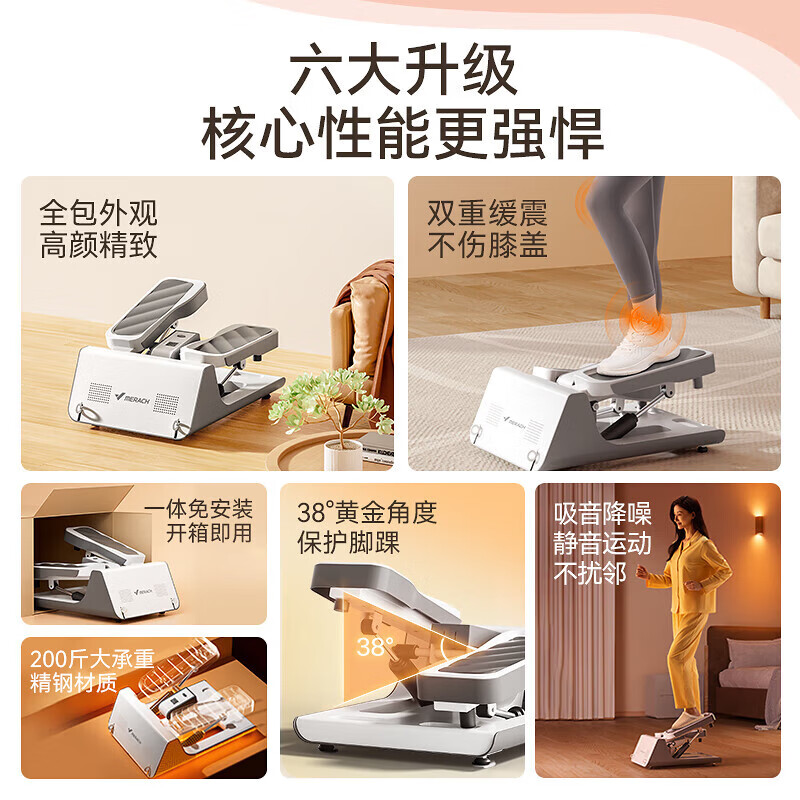 六大升级
核心性能更强悍

全包外观
高颜精致

MERACH

双重缓震
不伤膝盖

MERACH

一体免安装
开箱即用

MERACH

200斤大承重
精钢材质

MERACH

38°黄金角度
保护脚踝

38°

吸音降噪
静音运动
不扰邻