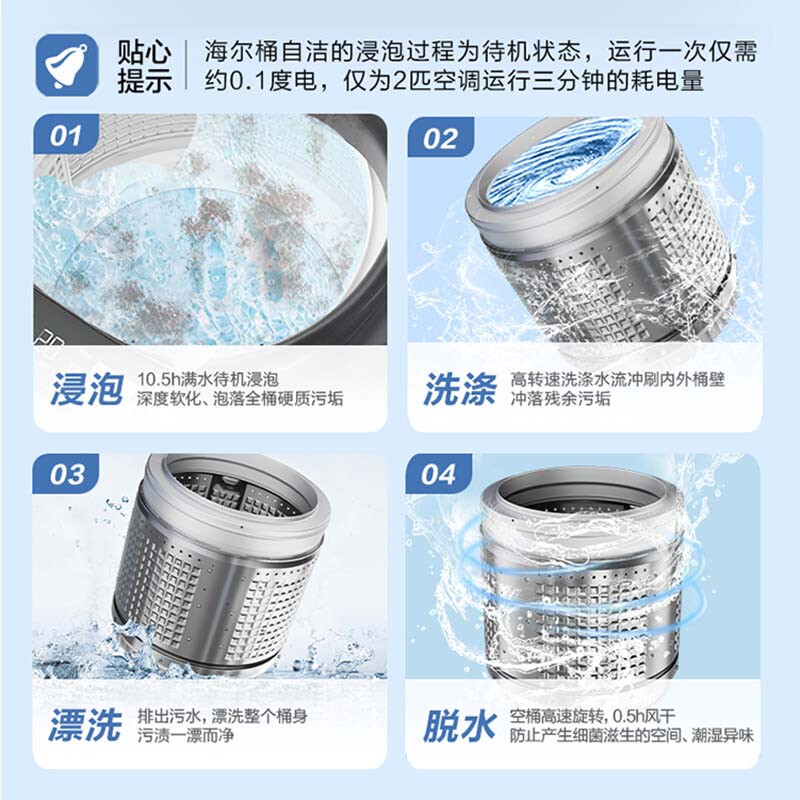 贴心提示

海尔桶自洁的浸泡过程为待机状态，运行一次仅需约0.1度电，仅为2匹空调运行三分钟的耗电量

01

浸泡

10.5h满水待机浸泡
深度软化、泡落全桶硬质污垢

02

洗涤

高转速洗涤水流冲刷内外桶壁
冲落残余污垢

03

漂洗

排出污水，漂洗整个桶身
污渍一漂而净

04

脱水

空桶高速旋转，0.5h风干
防止产生细菌滋生的空间、潮湿异味