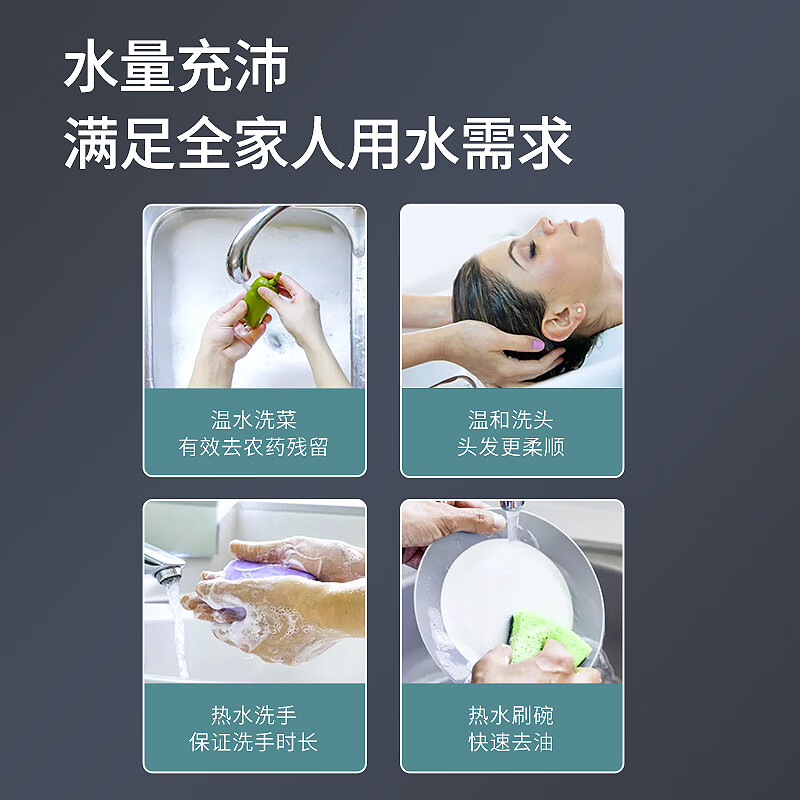 水量充沛
满足全家人用水需求

温水洗菜
有效去农药残留

温和洗头
头发更柔顺

热水洗手
保证洗手时长

热水刷碗
快速去油