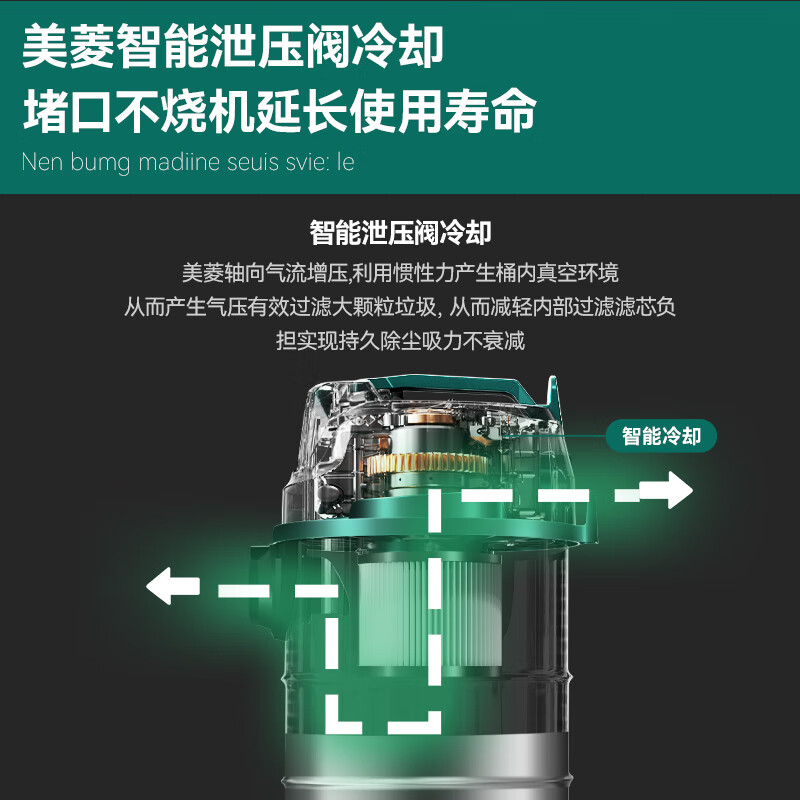 美菱智能泄压阀冷却
堵口不烧机延长使用寿命
Nen bumg madiine seuis svie: le

智能泄压阀冷却
美菱轴向气流增压,利用惯性力产生桶内真空环境
从而产生气压有效过滤大颗粒垃圾, 从而减轻内部过滤滤芯负
担实现持久除尘吸力不衰减

智能冷却