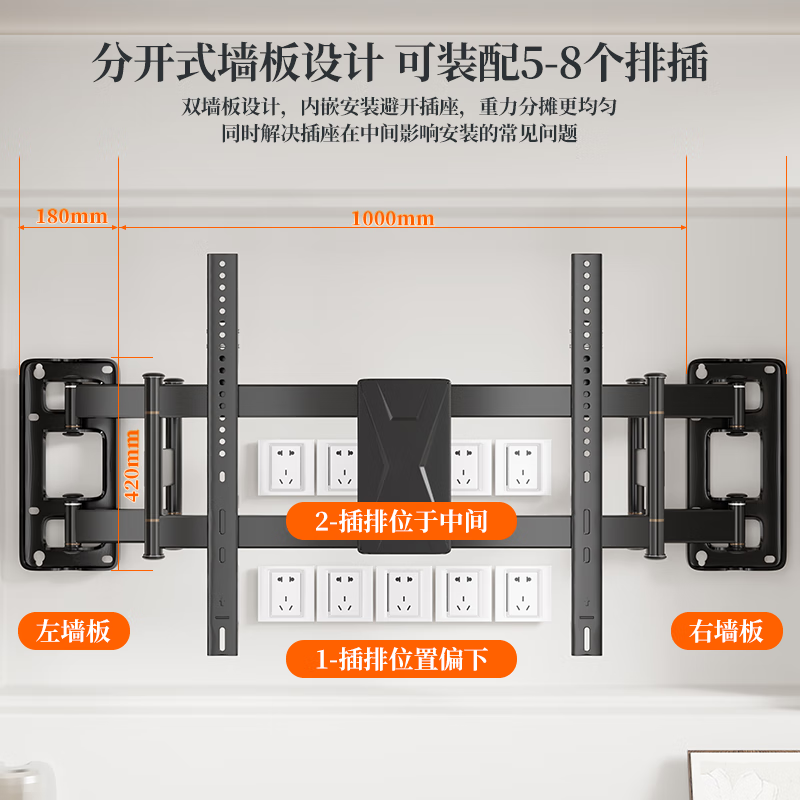 分开式墙板设计 可装配5-8个排插

双墙板设计，内嵌安装避开插座，重力分摊更均匀
同时解决插座在中间影响安装的常见问题

180mm

1000mm

420mm

2-插排位于中间

左墙板

右墙板

1-插排位置偏下