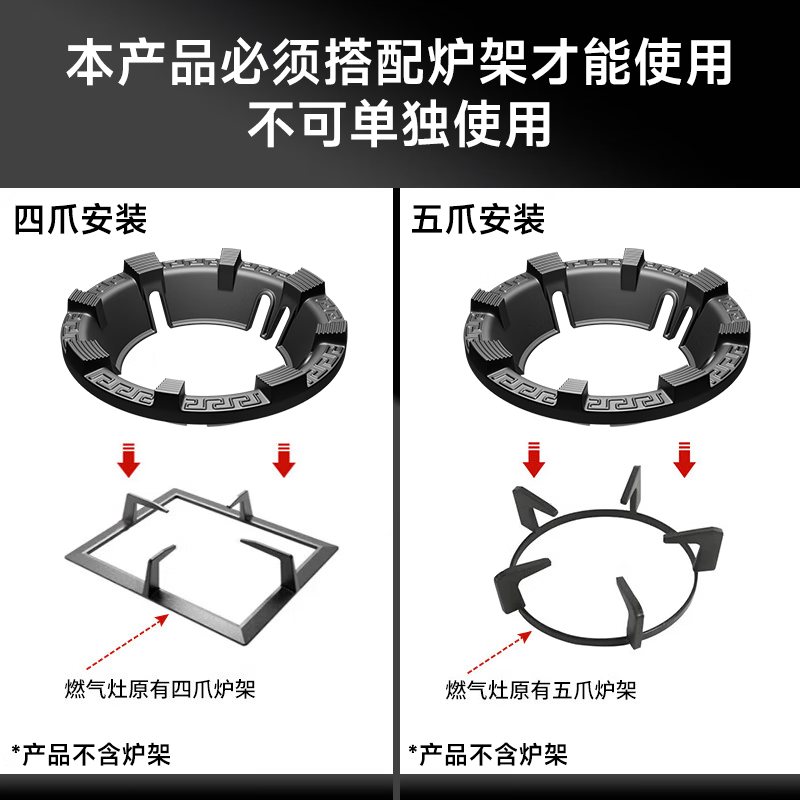 本产品必须搭配炉架才能使用
不可单独使用

四爪安装

燃气灶原有四爪炉架

*产品不含炉架

五爪安装

燃气灶原有五爪炉架

*产品不含炉架