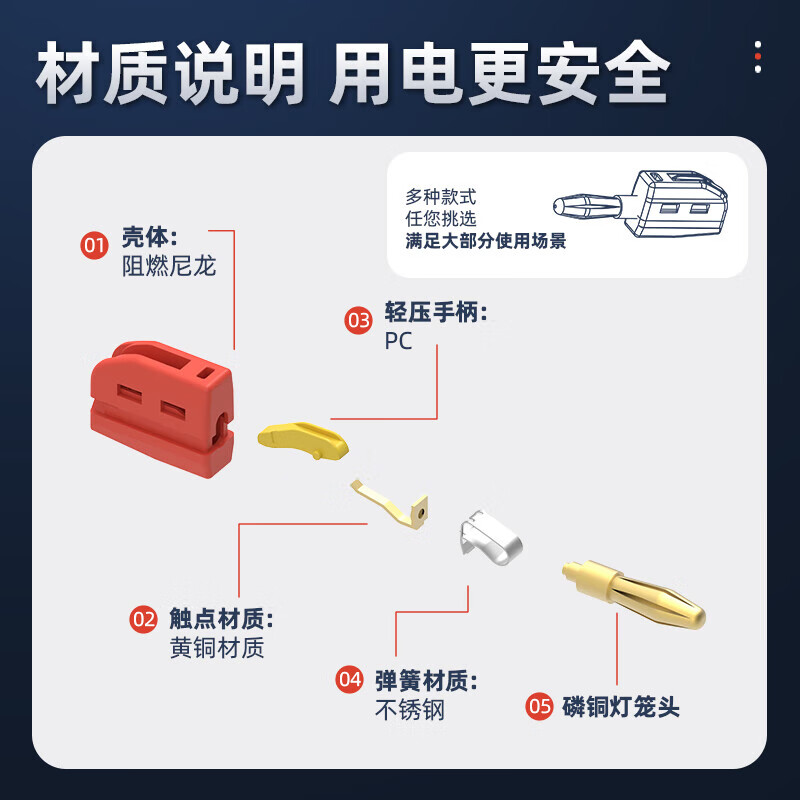 材质说明 用电更安全

多种款式
任您挑选
满足大部分使用场景

01 壳体:
阻燃尼龙

03 轻压手柄:
PC

02 触点材质:
黄铜材质

04 弹簧材质:
不锈钢

05 磷铜灯笼头