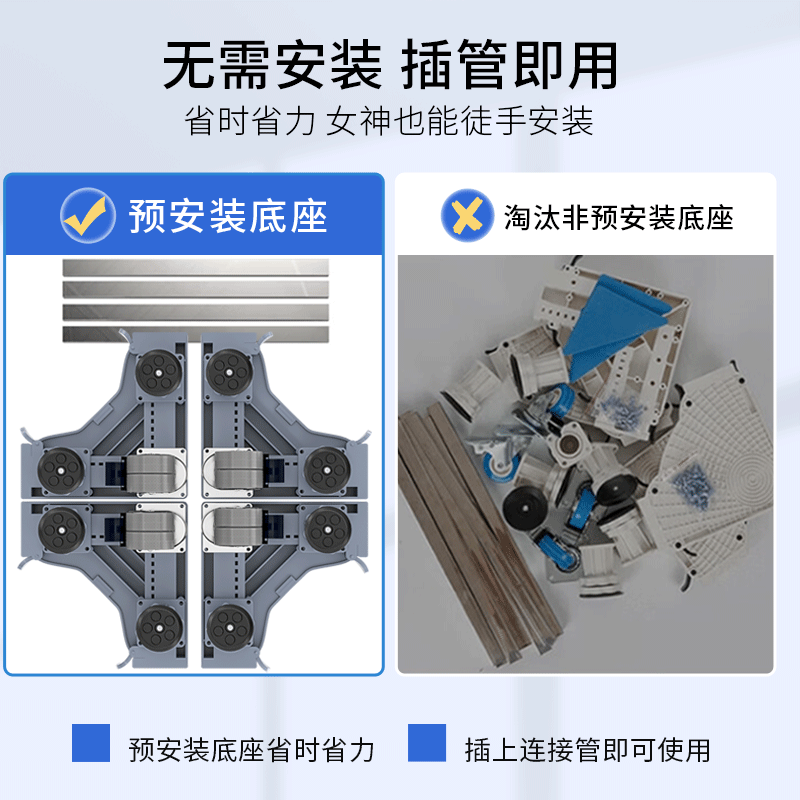 无需安装 插管即用
省时省力 女神也能徒手安装

预安装底座

淘汰非预安装底座

预安装底座省时省力

插上连接管即可使用