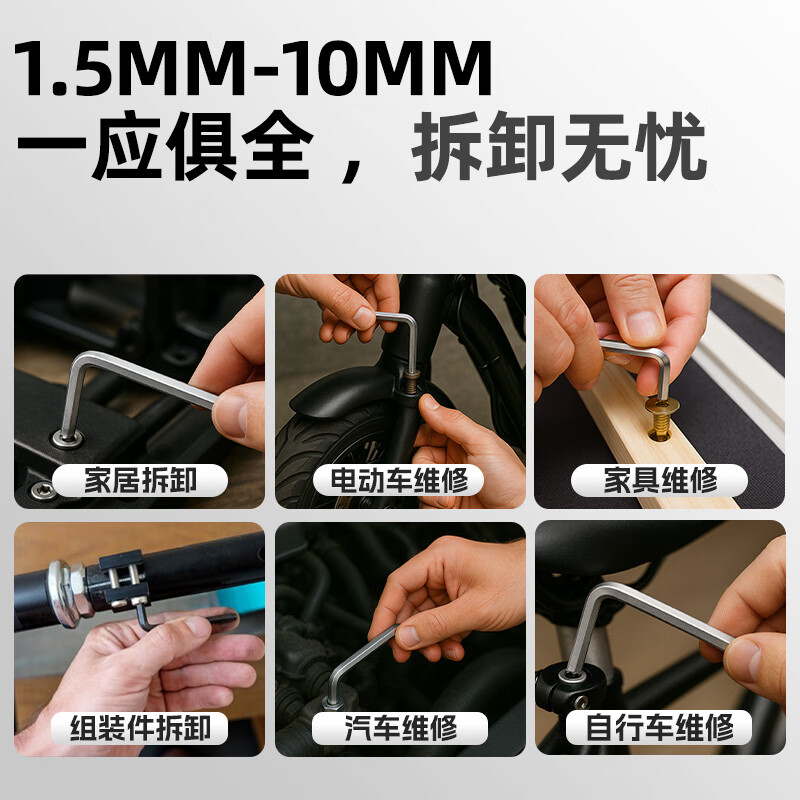 1.5MM-10MM
一应俱全，拆卸无忧

家居拆卸

电动车维修

家具维修

组装件拆卸

汽车维修

自行车维修