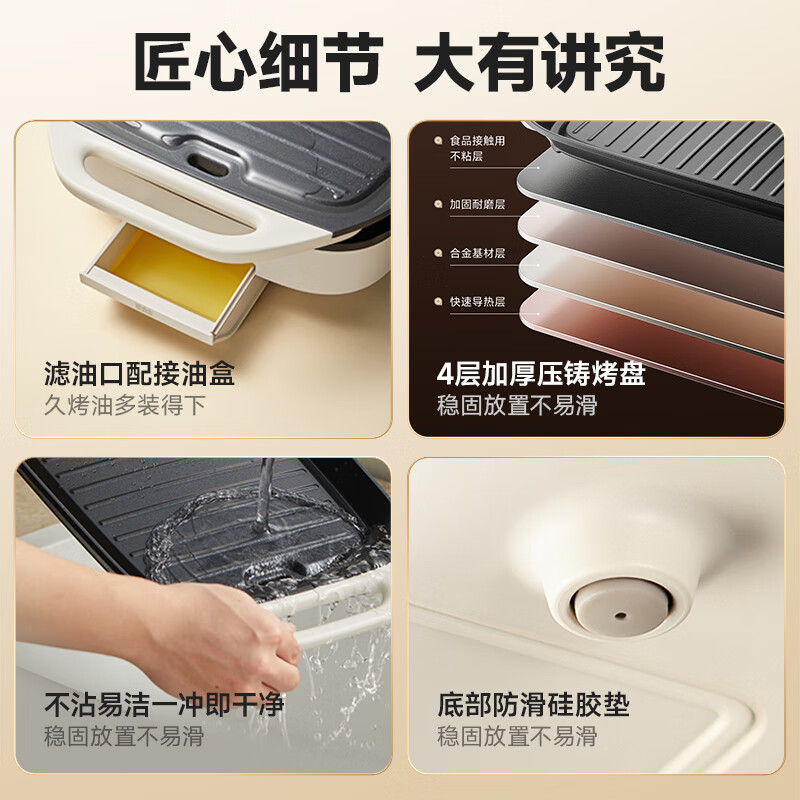 匠心细节 大有讲究

滤油口配接油盒
久烤油多装得下

食品接触用不粘层
加固耐磨层
合金基材层
快速导热层

4层加厚压铸烤盘
稳固放置不易滑

不沾易洁一冲即干净
稳固放置不易滑

底部防滑硅胶垫
稳固放置不易滑