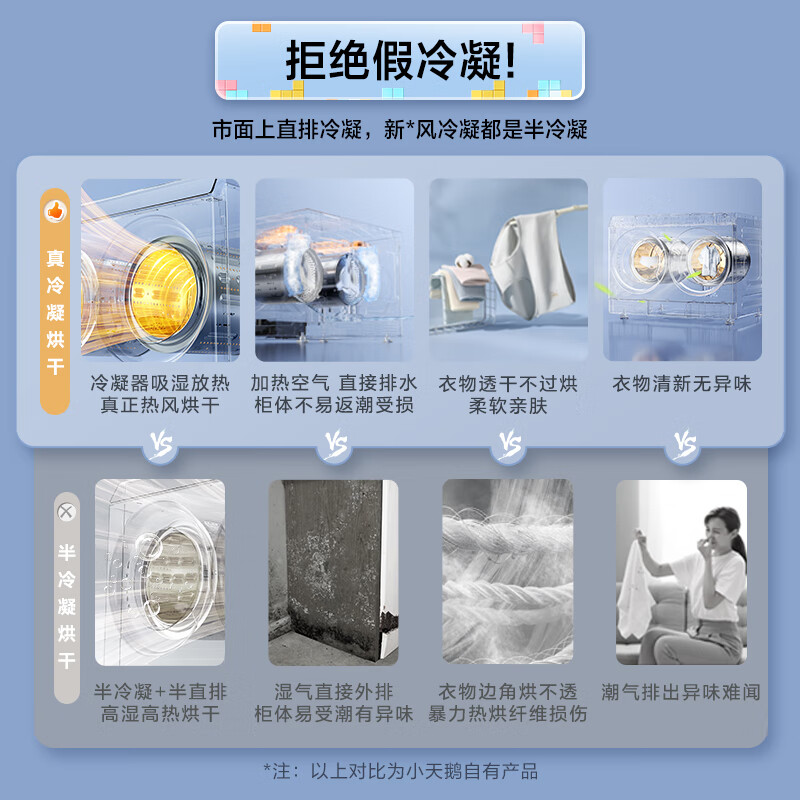 拒绝假冷凝!

市面上直排冷凝，新*风冷凝都是半冷凝

真冷凝烘干

冷凝器吸湿放热
真正热风烘干

加热空气 直接排水
柜体不易返潮受损

衣物透干不过烘
柔软亲肤

衣物清新无异味

VS

VS

VS

VS

半冷凝烘干

半冷凝+半直排
高湿高热烘干

湿气直接外排
柜体易受潮有异味

衣物边角烘不透
暴力热烘纤维损伤

潮气排出异味难闻

*注：以上对比为小天鹅自有产品