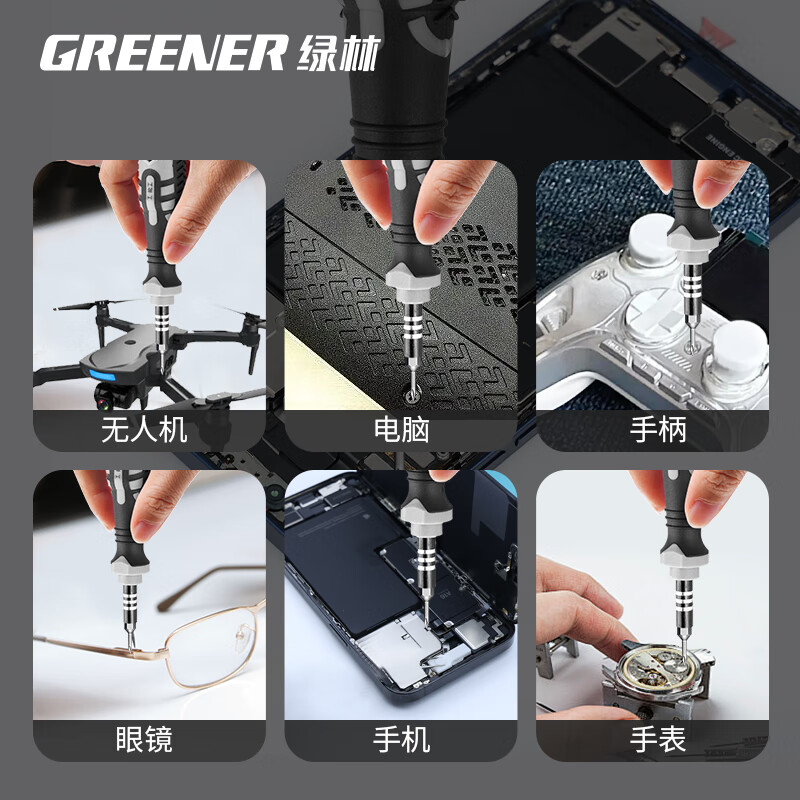 GREENER 绿林

无人机

电脑

手柄

眼镜

手机

手表