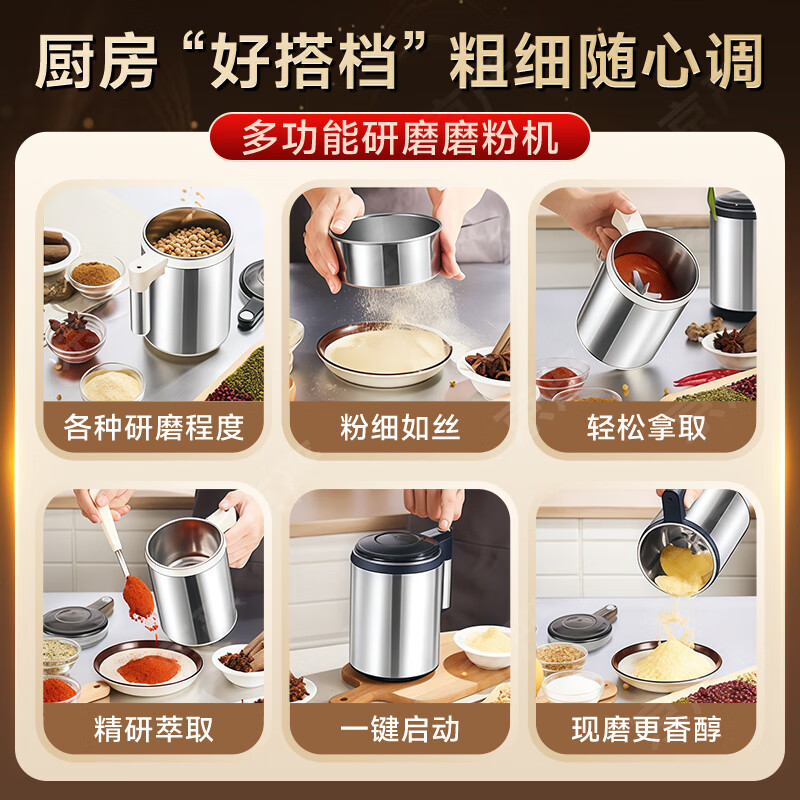 厨房“好搭档”粗细随心调

多功能研磨磨粉机

各种研磨程度

粉细如丝

轻松拿取

精研萃取

一键启动

现磨更香醇