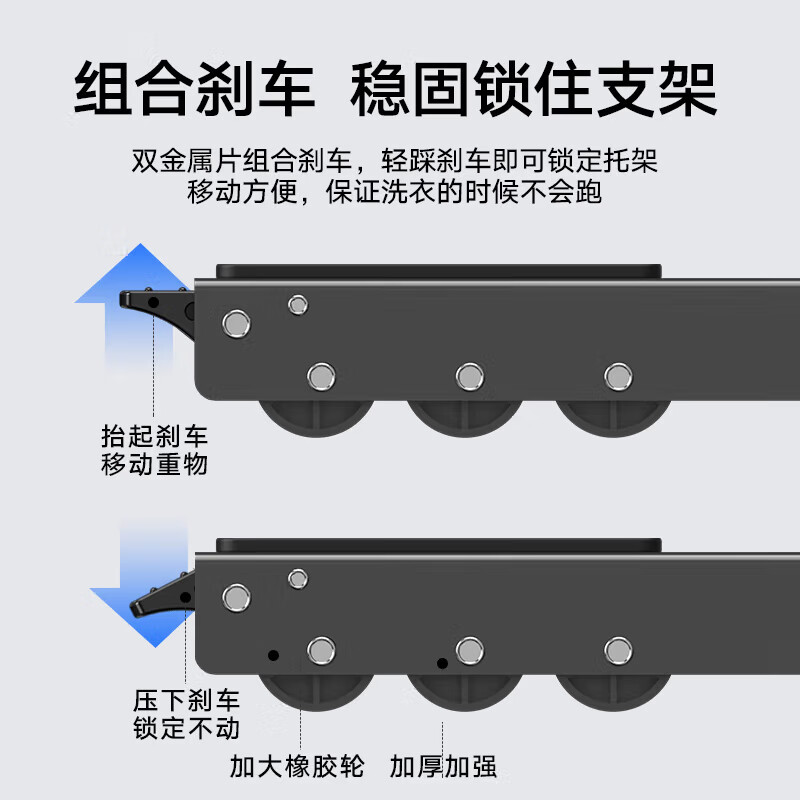 组合刹车 稳固锁住支架

双金属片组合刹车，轻踩刹车即可锁定托架
移动方便，保证洗衣的时候不会跑

抬起刹车
移动重物

压下刹车
锁定不动

加大橡胶轮

加厚加强