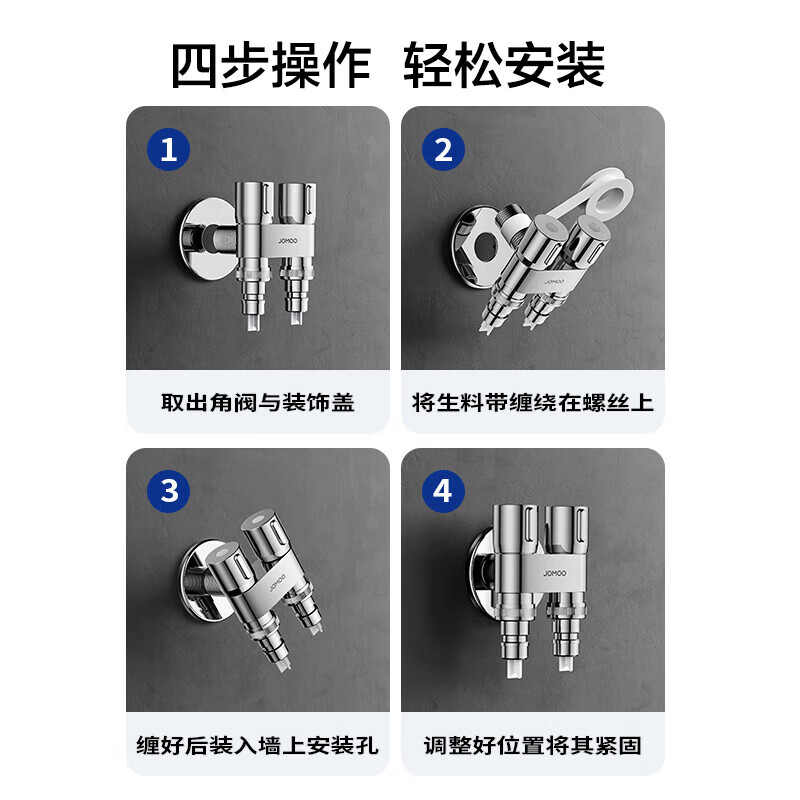 四步操作 轻松安装

1
JOMOO
取出角阀与装饰盖

2
JOMOO
将生料带缠绕在螺丝上

3
JOMOO
缠好后装入墙上安装孔

4
JOMOO
调整好位置将其紧固